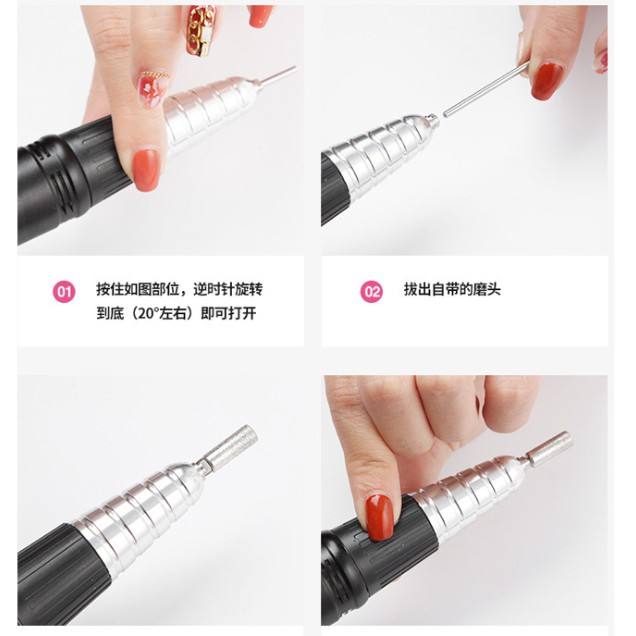 01 按住如图部位，逆时针旋转到底（20°左右）即可打开

02 拔出自带的磨头