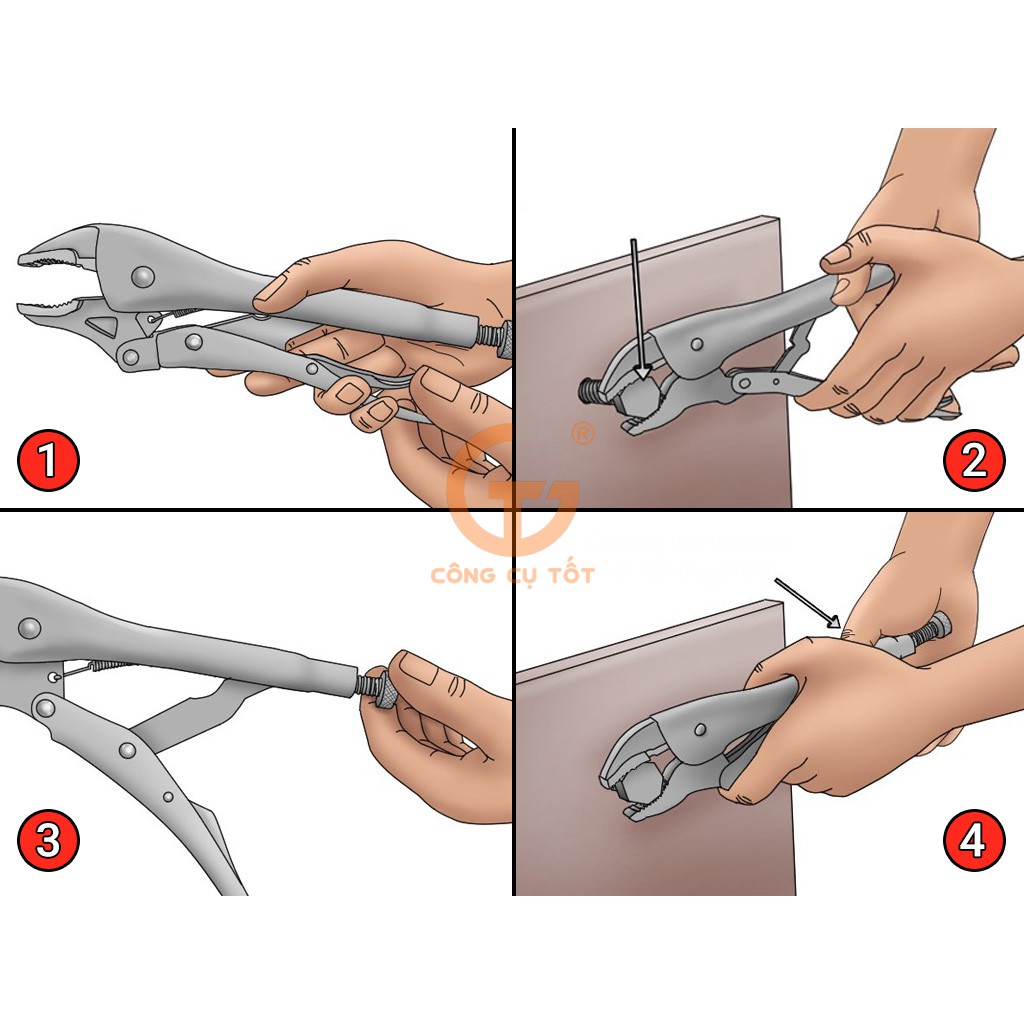 1

2

®

CÔNG CỤ TỐT

3

4