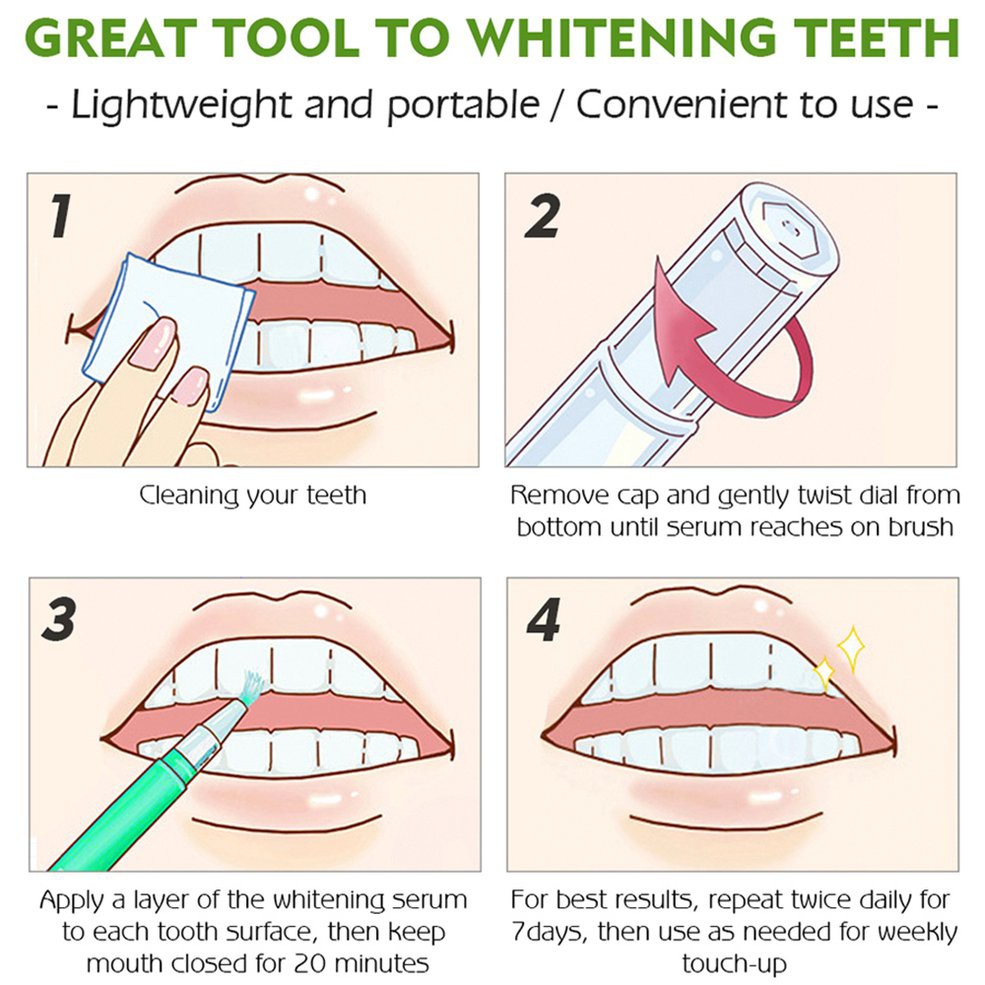 GREAT TOOL TO WHITENING TEETH

- Lightweight and portable / Convenient to use -

1

Cleaning your teeth

2

Remove cap and gently twist dial from bottom until serum reaches on brush

3

Apply a layer of the whitening serum to each tooth surface, then keep mouth closed for 20 minutes

4

For best results, repeat twice daily for 7days, then use as needed for weekly touch-up