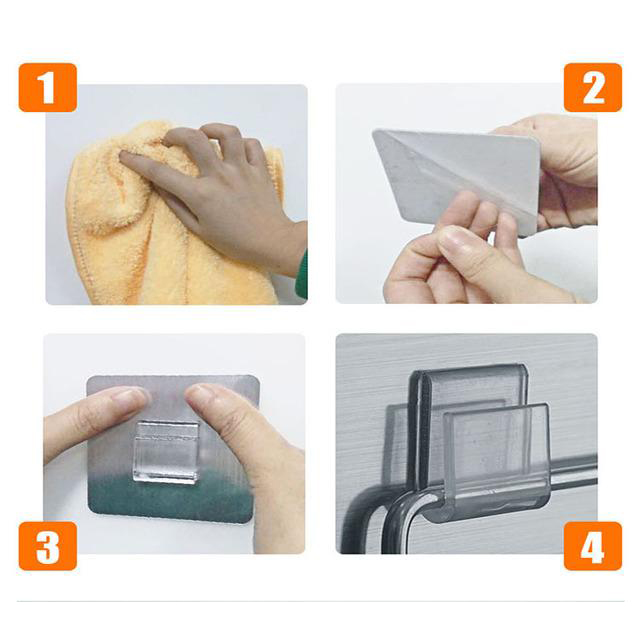 1

2

3

4