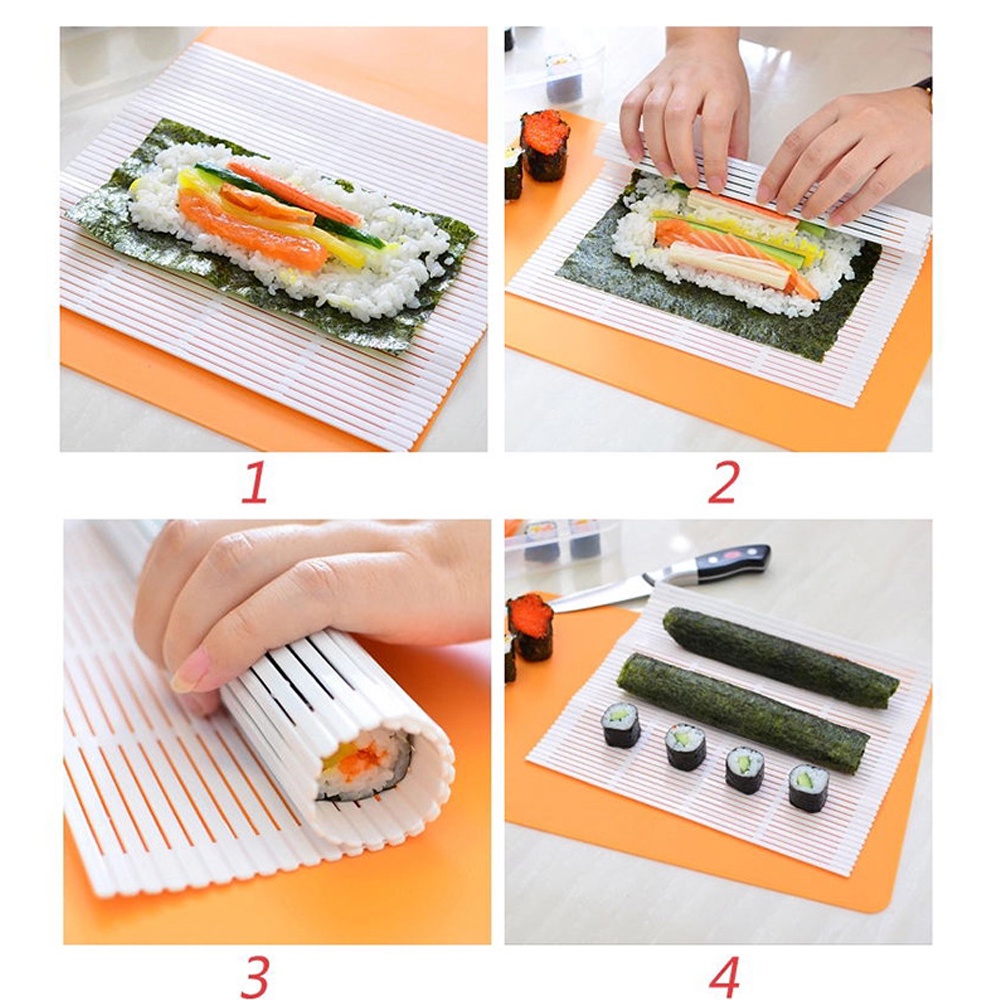 1

2

3

4