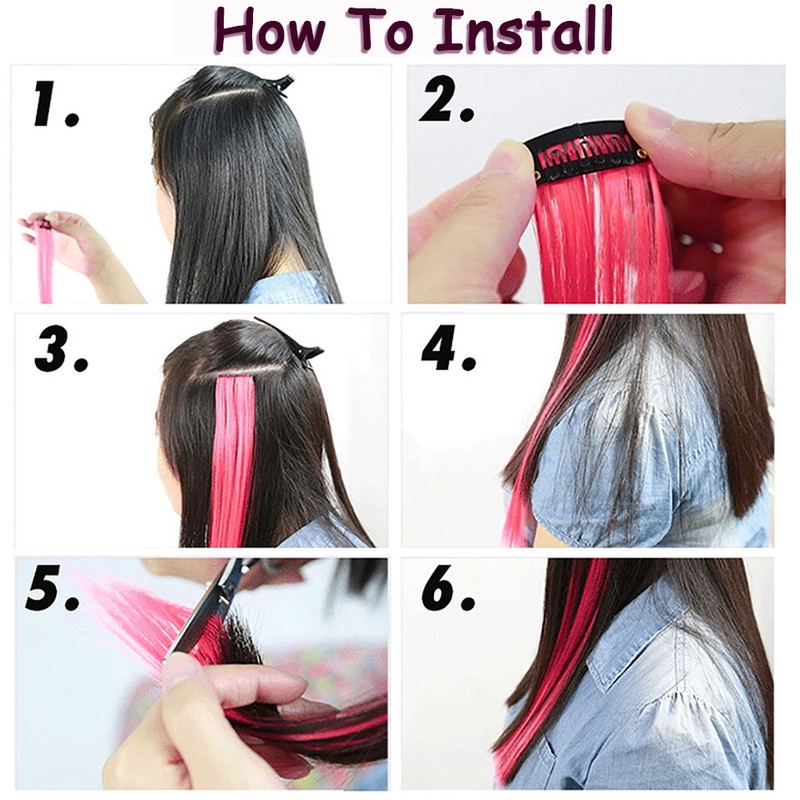 How To Install

1.

2.

3.

4.

5.

6.