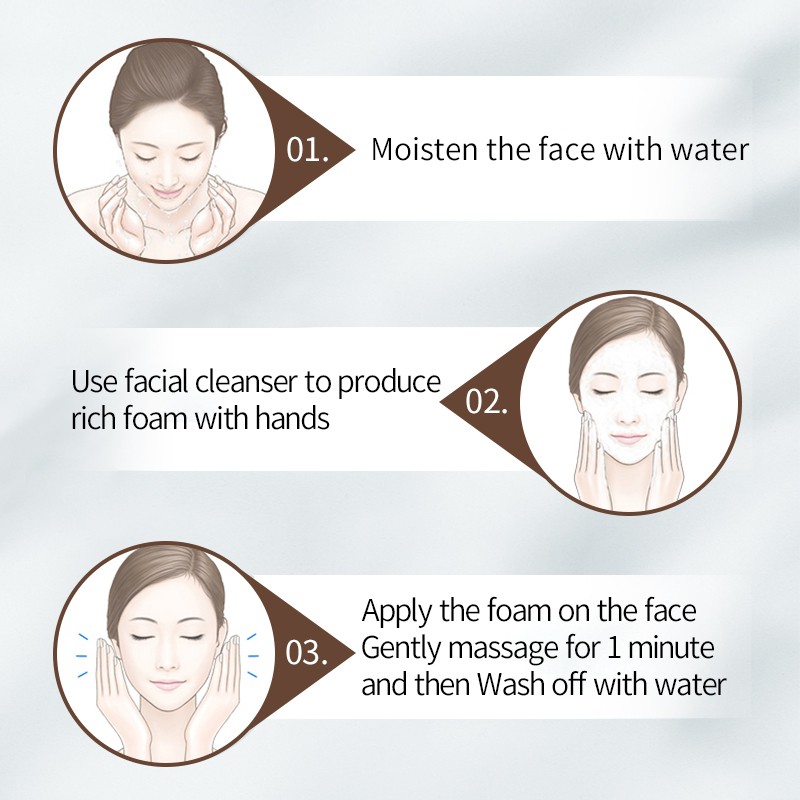 01. Moisten the face with water

Use facial cleanser to produce rich foam with hands 02.

03. Apply the foam on the face
Gently massage for 1 minute
and then Wash off with water