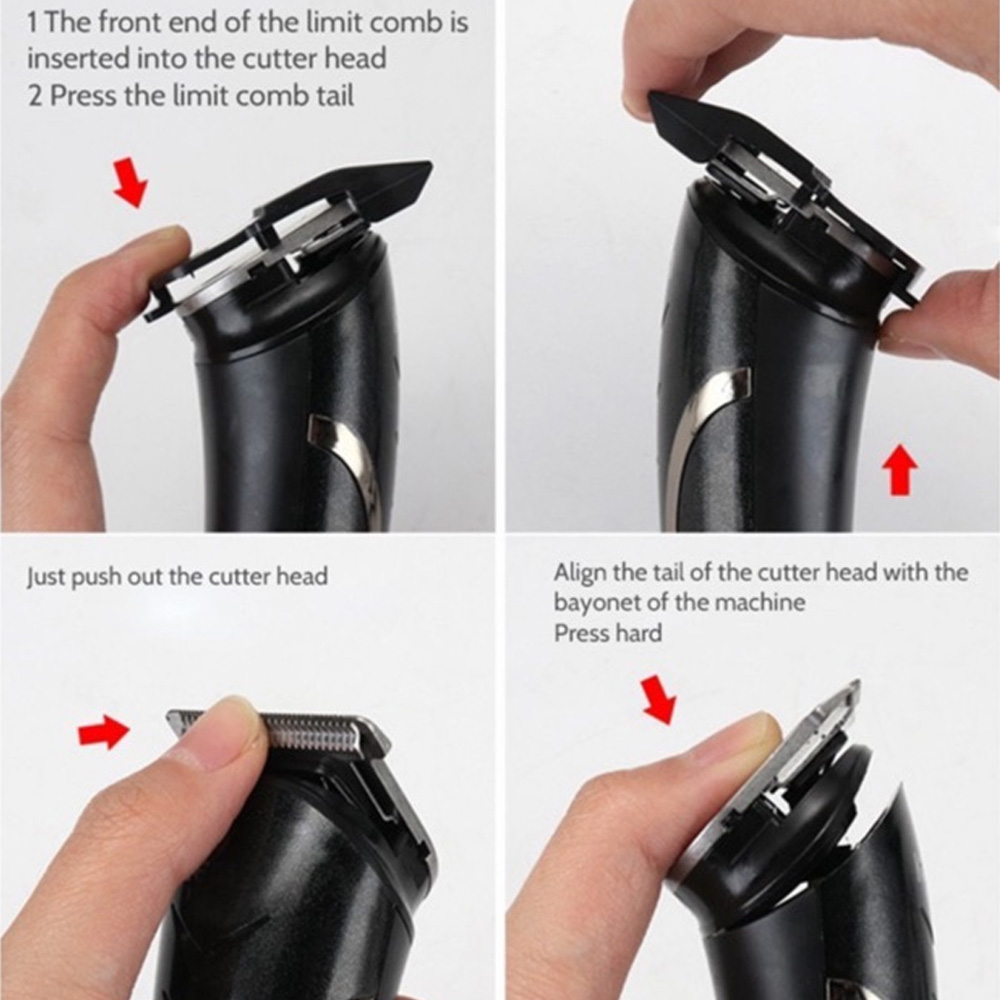 1 The front end of the limit comb is inserted into the cutter head
2 Press the limit comb tail

Just push out the cutter head

Align the tail of the cutter head with the bayonet of the machine
Press hard