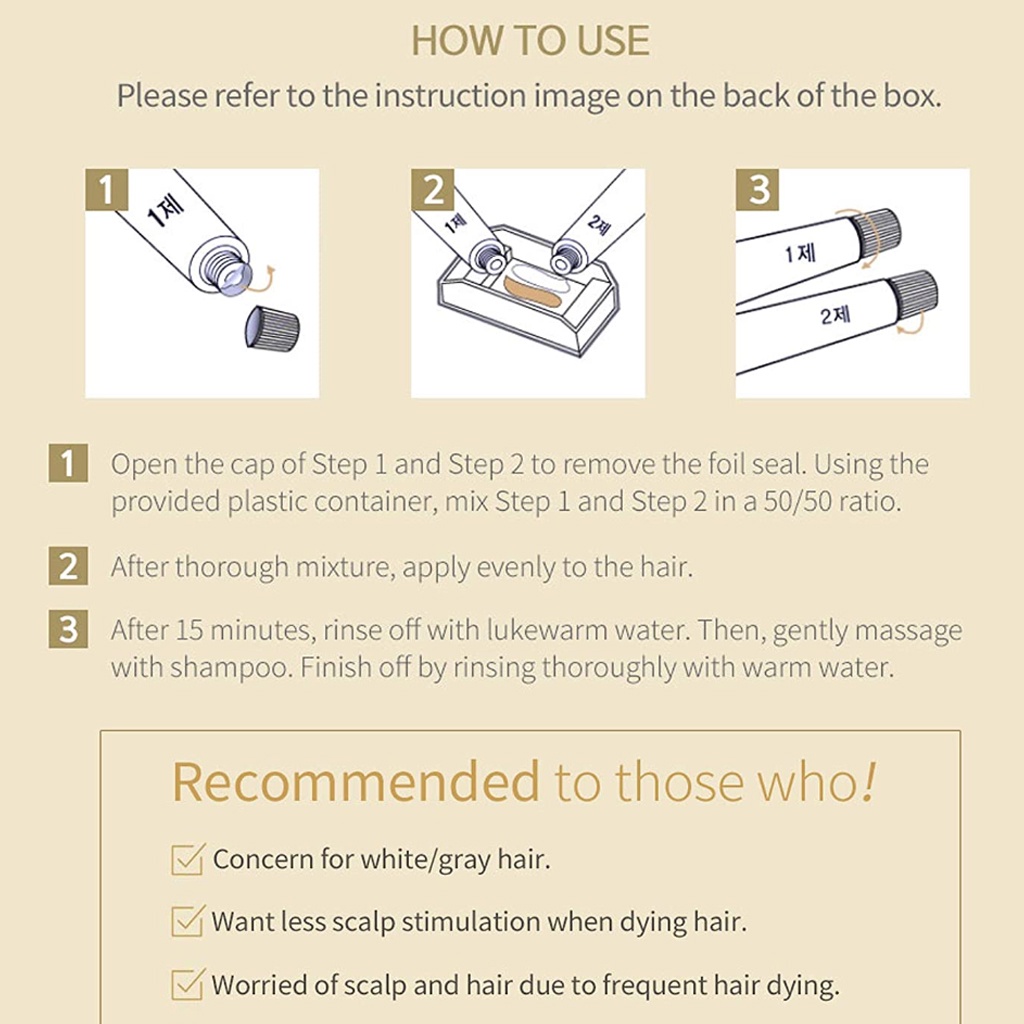 HOW TO USE

Please refer to the instruction image on the back of the box.

1

1제

2

1제

2제

3

1제

2제

1 Open the cap of Step 1 and Step 2 to remove the foil seal. Using the provided plastic container, mix Step 1 and Step 2 in a 50/50 ratio.

2 After thorough mixture, apply evenly to the hair.

3 After 15 minutes, rinse off with lukewarm water. Then, gently massage with shampoo. Finish off by rinsing thoroughly with warm water.

Recommended to those who!

Concern for white/gray hair.

Want less scalp stimulation when dying hair.

Worried of scalp and hair due to frequent hair dying.