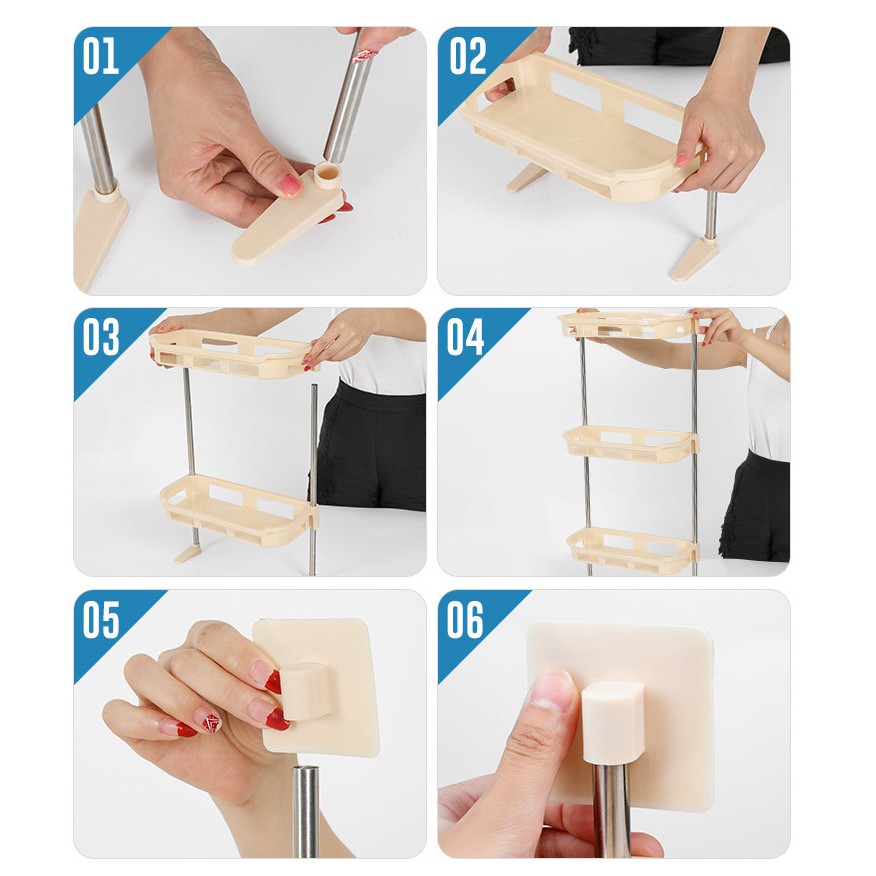 01

02

03

04

05

06