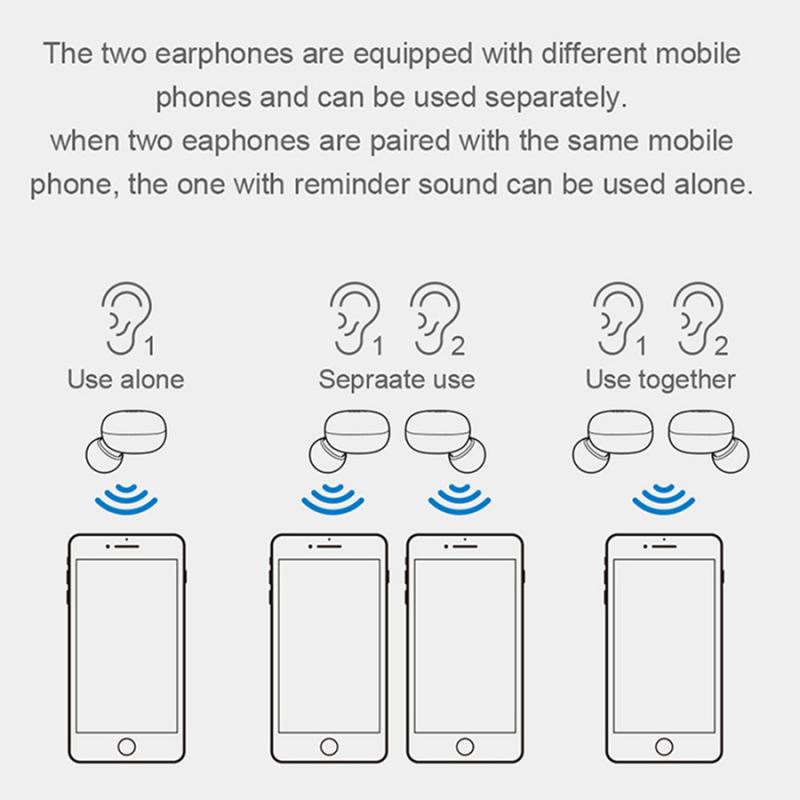 The two earphones are equipped with different mobile phones and can be used separately.
when two eaphones are paired with the same mobile phone, the one with reminder sound can be used alone.

1
Use alone

1 2
Sepraate use

1 2
Use together