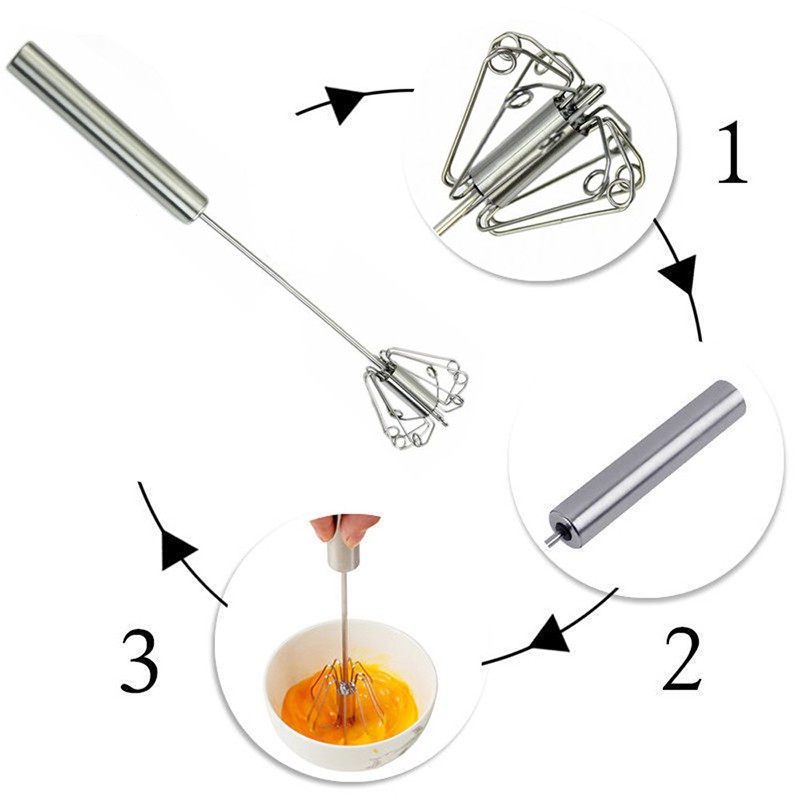 1

2

3