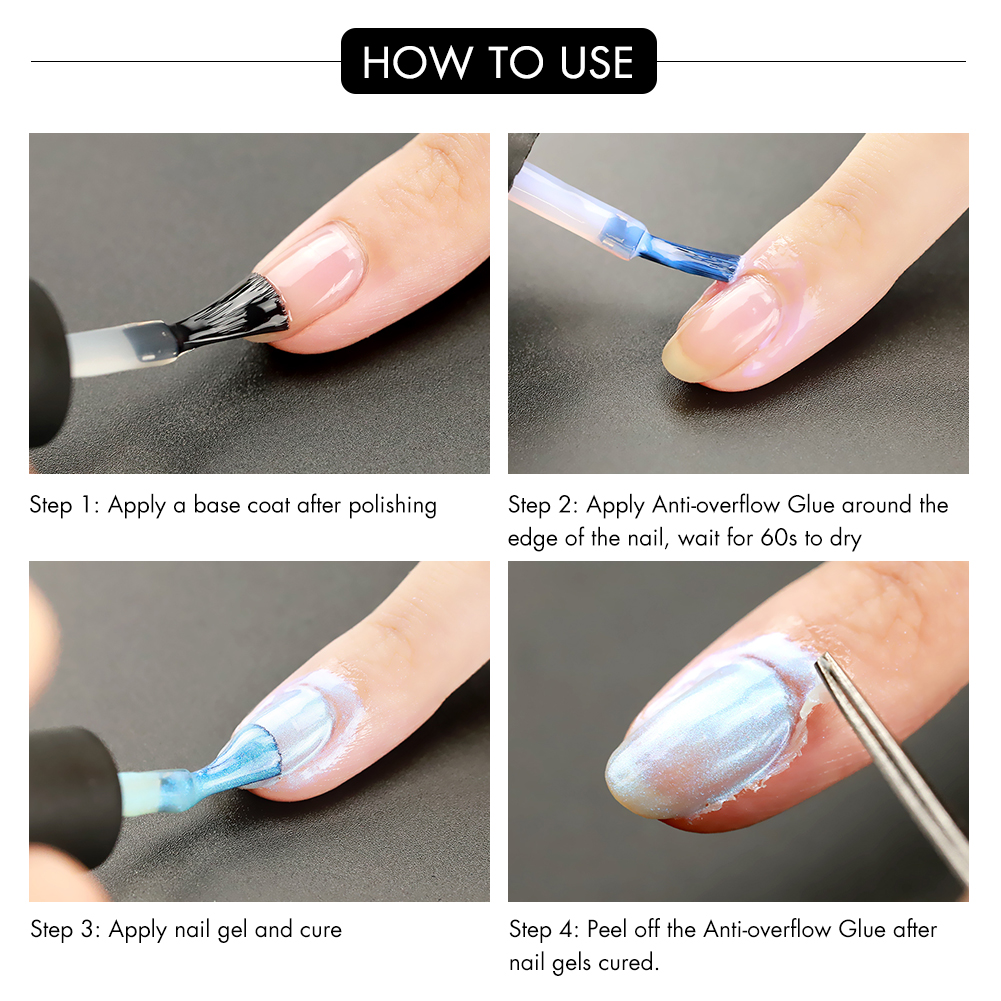 HOW TO USE

Step 1: Apply a base coat after polishing

Step 2: Apply Anti-overflow Glue around the edge of the nail, wait for 60s to dry

Step 3: Apply nail gel and cure

Step 4: Peel off the Anti-overflow Glue after nail gels cured.