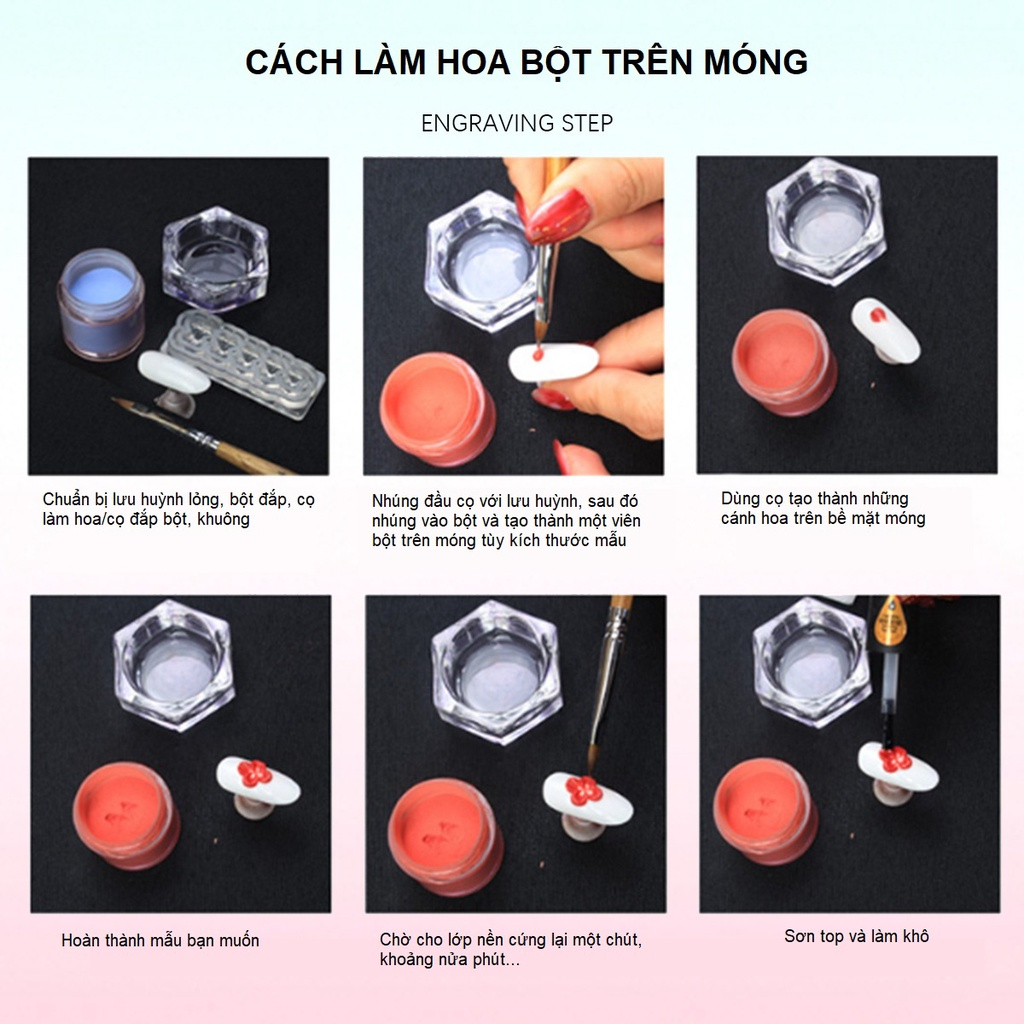 CÁCH LÀM HOA BỘT TRÊN MÓNG

ENGRAVING STEP

Chuẩn bị lưu huỳnh lỏng, bột đắp, cọ làm hoa/cọ đắp bột, khuông

Nhúng đầu cọ với lưu huỳnh, sau đó nhúng vào bột và tạo thành một viên bột trên móng tùy kích thước mẫu

Dùng cọ tạo thành những cánh hoa trên bề mặt móng

Hoàn thành mẫu bạn muốn

Chờ cho lớp nền cứng lại một chút, khoảng nửa phút...

Sơn top và làm khô