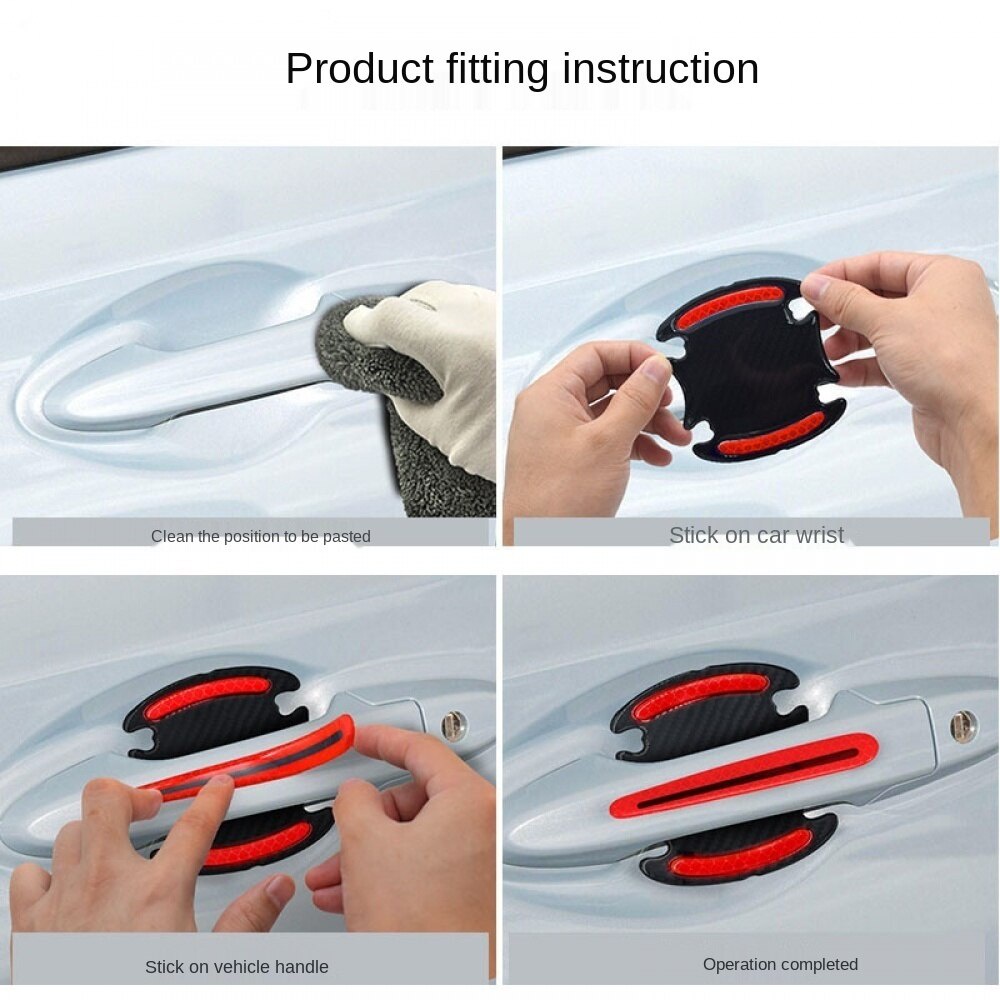 Product fitting instruction

Clean the position to be pasted

Stick on car wrist

Stick on vehicle handle

Operation completed