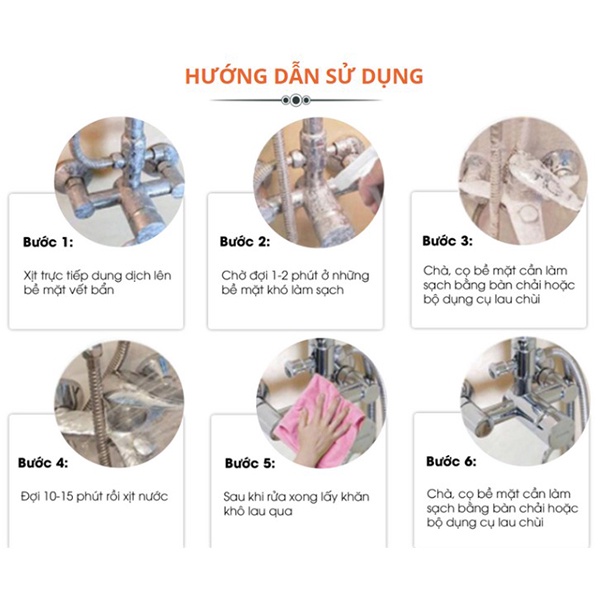 HƯỚNG DẪN SỬ DỤNG

Bước 1:

Xịt trực tiếp dung dịch lên bề mặt vết bẩn

Bước 2:

Chờ đợi 1-2 phút ở những bề mặt khó làm sạch

Bước 3:

Chà, cọ bề mặt cần làm sạch bằng bàn chải hoặc bộ dụng cụ lau chùi

Bước 4:

Đợi 10-15 phút rồi xịt nước

Bước 5:

Sau khi rửa xong lấy khăn khô lau qua

Bước 6:

Chà, cọ bề mặt cần làm sạch bằng bàn chải hoặc bộ dụng cụ lau chùi