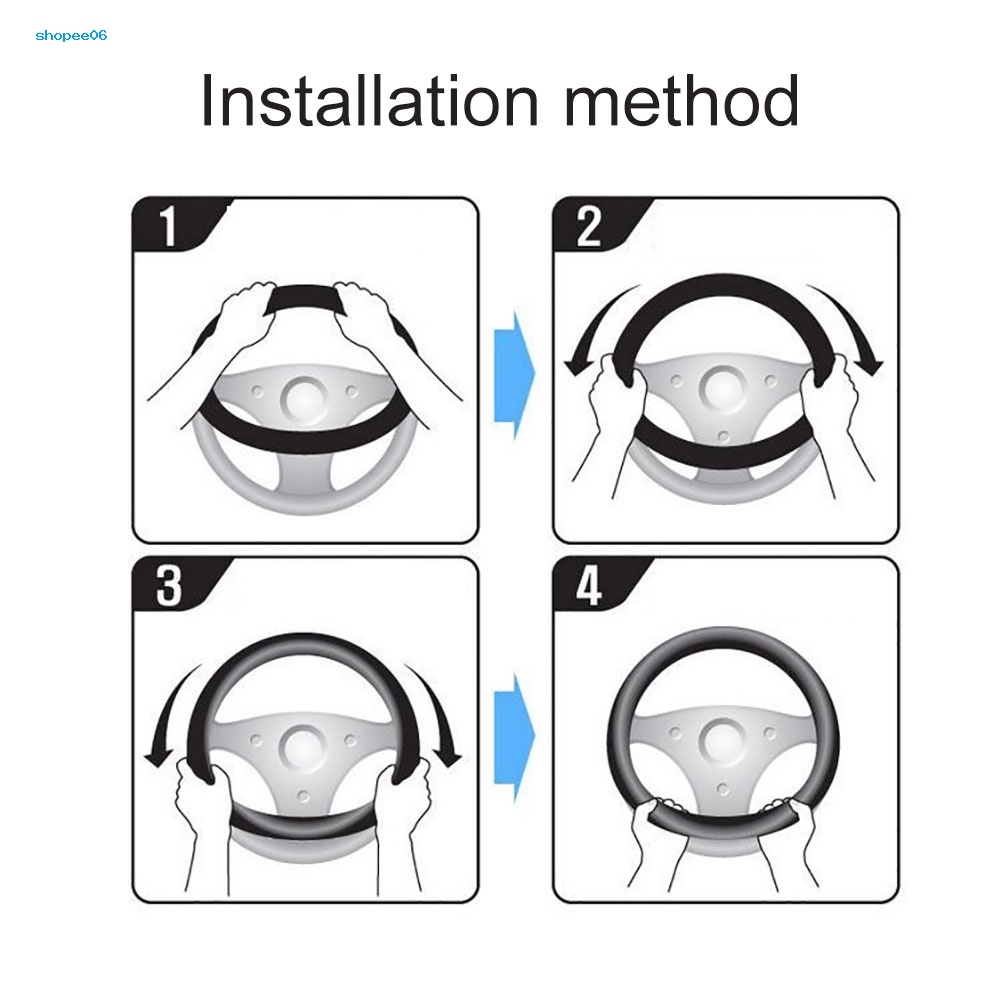 shopee06

Installation method

1

2

3

4