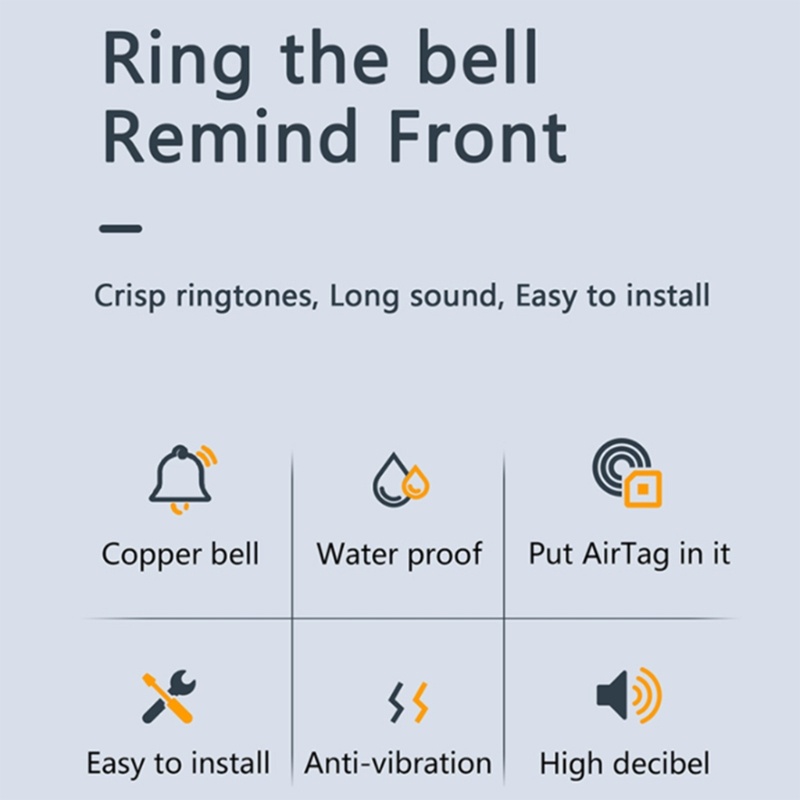 Ring the bell
Remind Front

Crisp ringtones, Long sound, Easy to install

Copper bell

Water proof

Put AirTag in it

Easy to install

Anti-vibration

High decibel