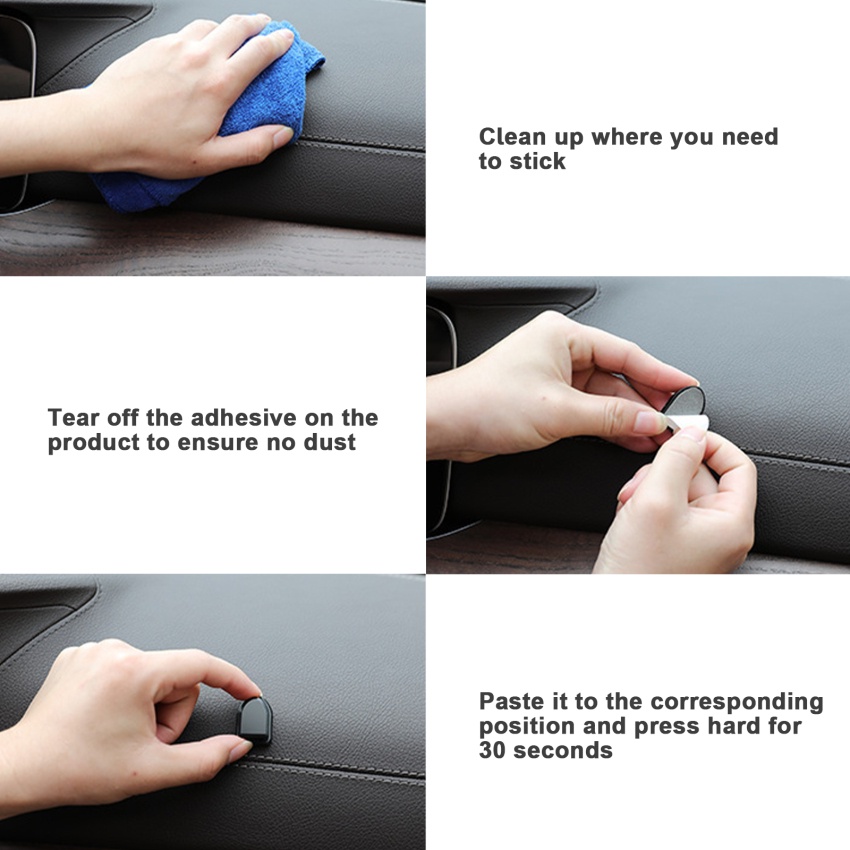 Clean up where you need to stick

Tear off the adhesive on the product to ensure no dust

Paste it to the corresponding position and press hard for 30 seconds