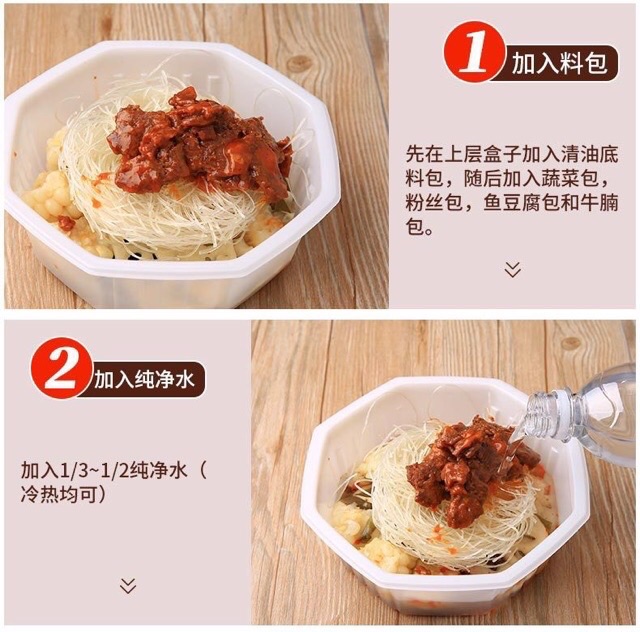 1 加入料包

先在上层盒子加入清油底料包，随后加入蔬菜包，粉丝包，鱼豆腐包和牛腩包。

2 加入纯净水

加入1/3~1/2纯净水（冷热均可）