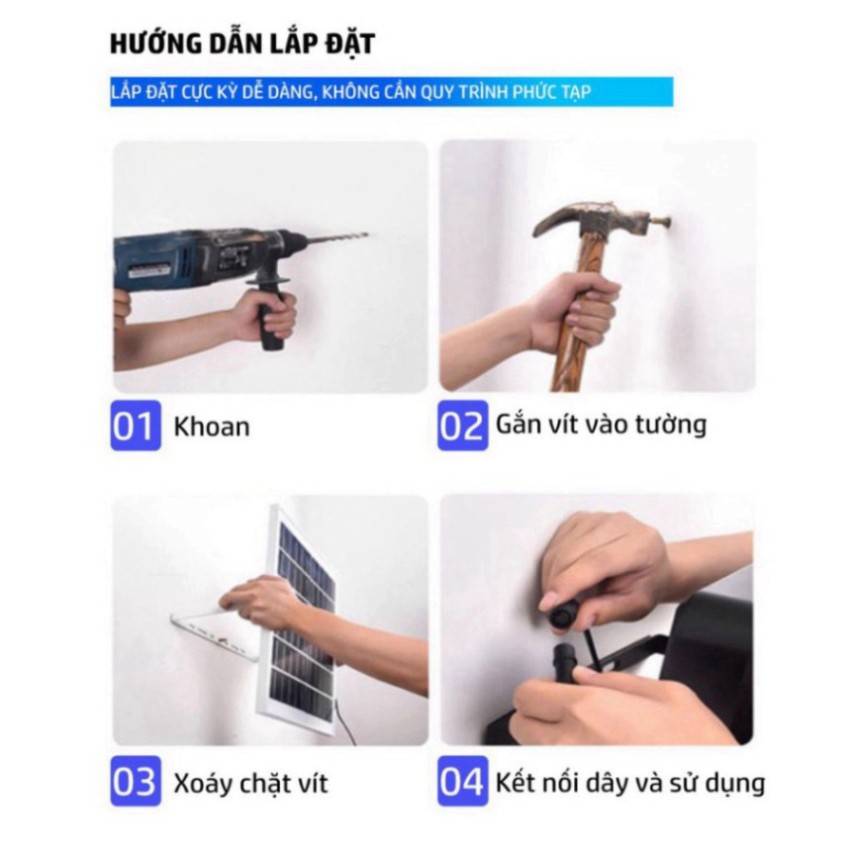 HƯỚNG DẪN LẮP ĐẶT

LẮP ĐẶT CỰC KỲ DỄ DÀNG, KHÔNG CẦN QUY TRÌNH PHỨC TẠP

01 Khoan

02 Gắn vít vào tường

03 Xoáy chặt vít

04 Kết nối dây và sử dụng