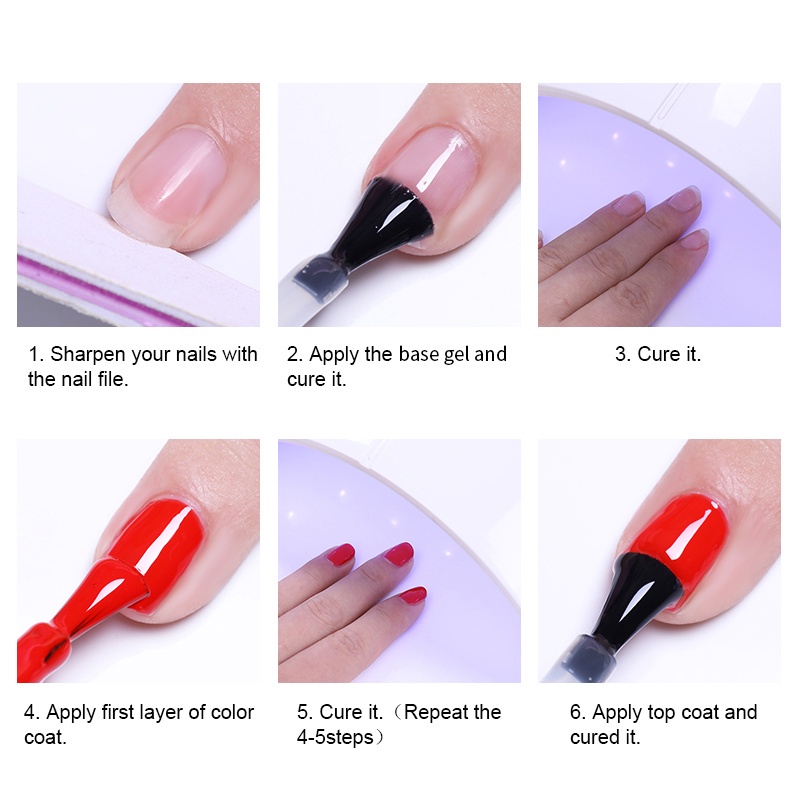 1. Sharpen your nails with the nail file.

2. Apply the base gel and cure it.

3. Cure it.

4. Apply first layer of color coat.

5. Cure it.（Repeat the 4-5steps）

6. Apply top coat and cured it.