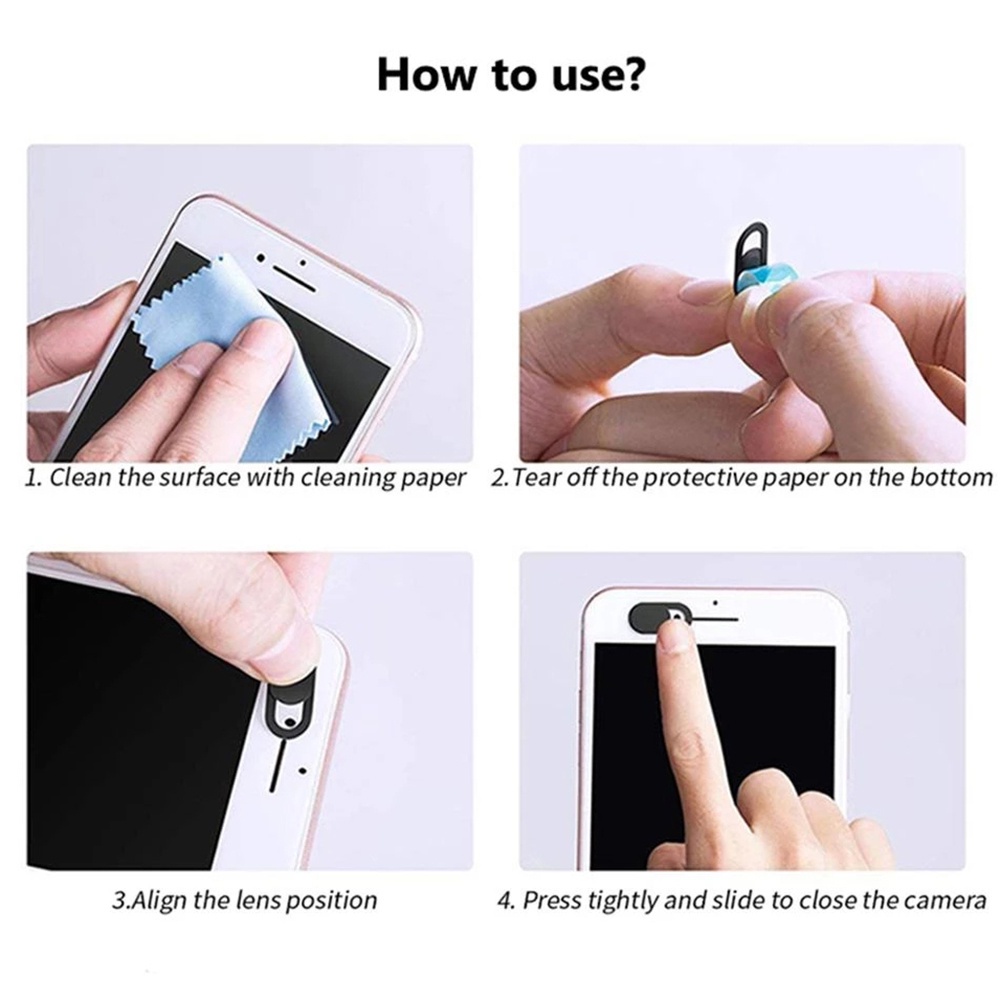 How to use?

1. Clean the surface with cleaning paper

2.Tear off the protective paper on the bottom

3.Align the lens position

4. Press tightly and slide to close the camera