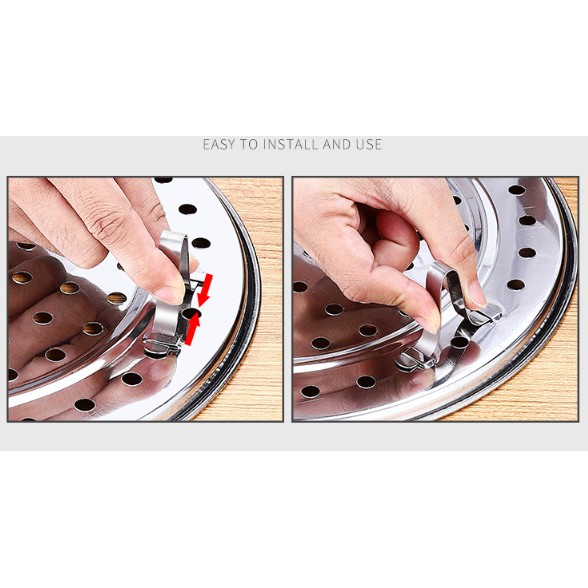 EASY TO INSTALL AND USE