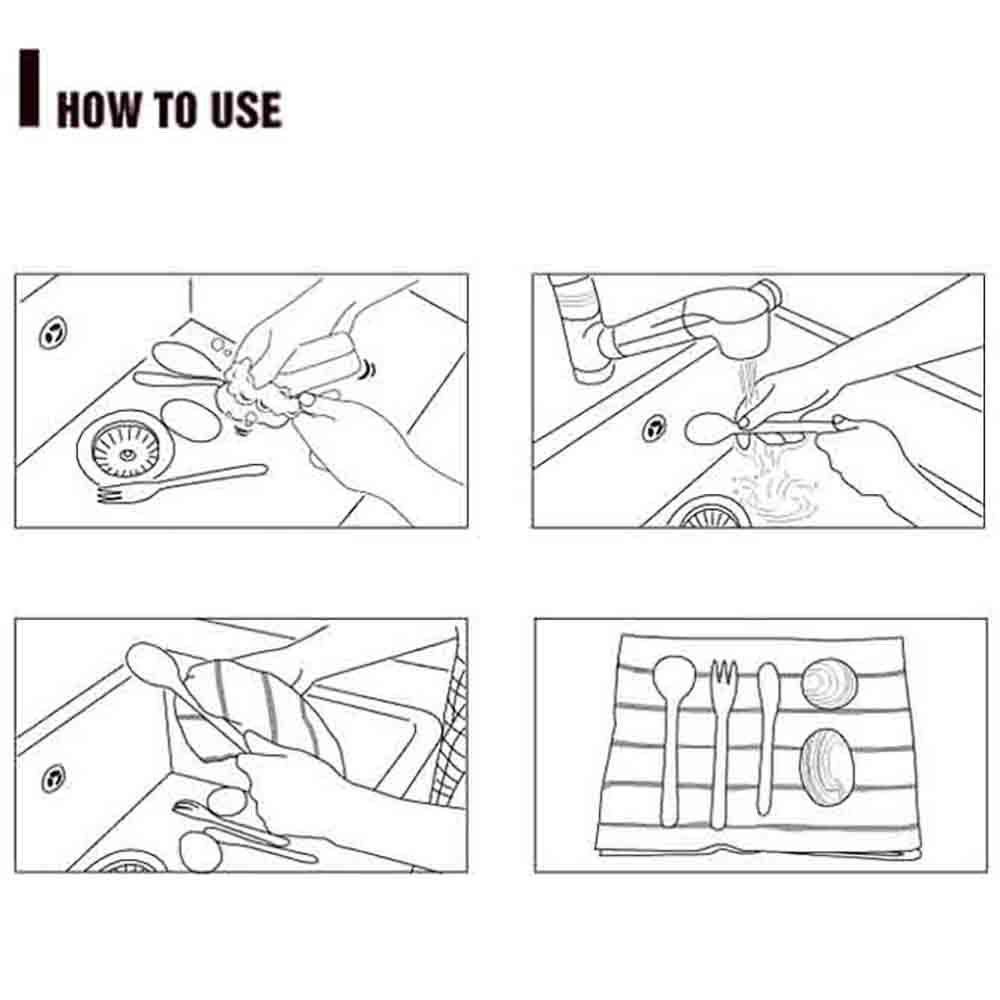 HOW TO USE