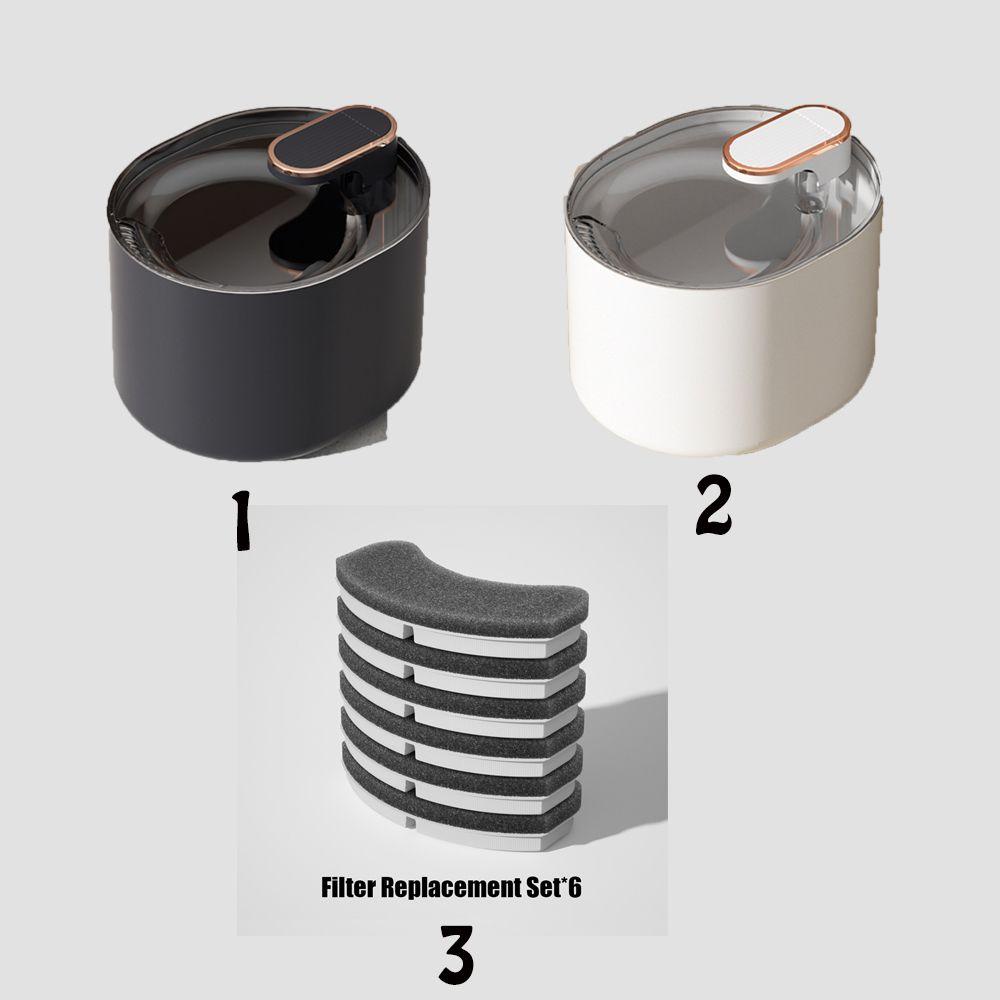 1

2

Filter Replacement Set*6

3