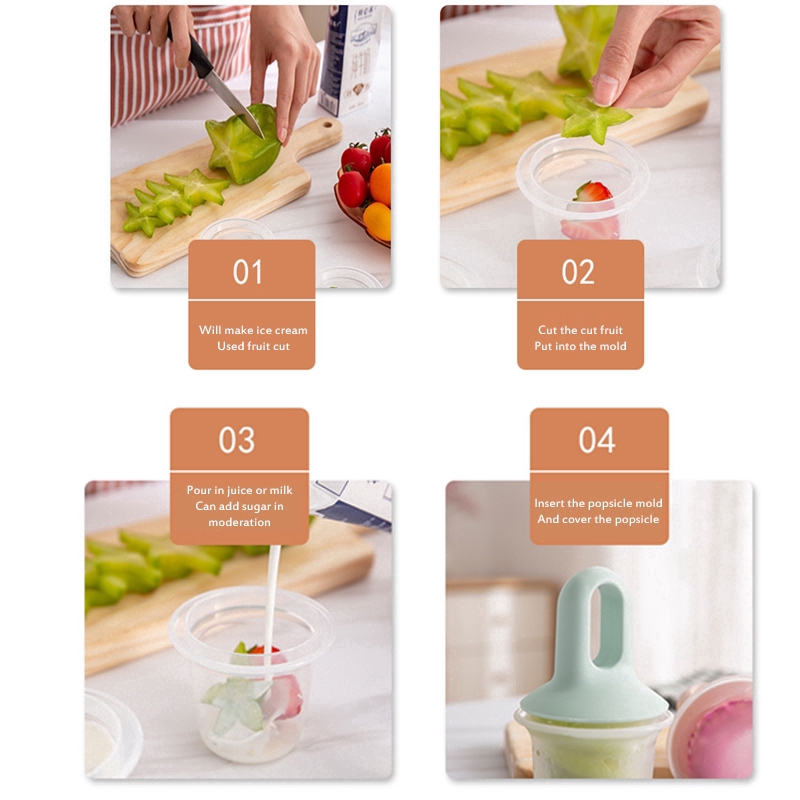 01

Will make ice cream
Used fruit cut

02

Cut the cut fruit
Put into the mold

03

Pour in juice or milk
Can add sugar in moderation

04

Insert the popsicle mold
And cover the popsicle