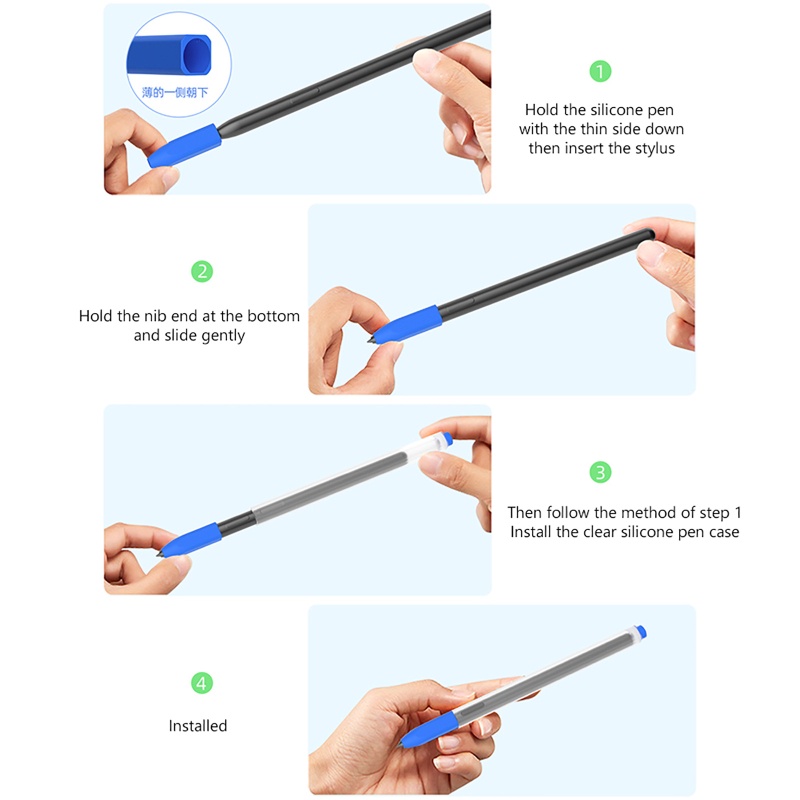 薄的一侧朝下

1

Hold the silicone pen with the thin side down then insert the stylus

2

Hold the nib end at the bottom and slide gently

3

Then follow the method of step 1 Install the clear silicone pen case

4

Installed