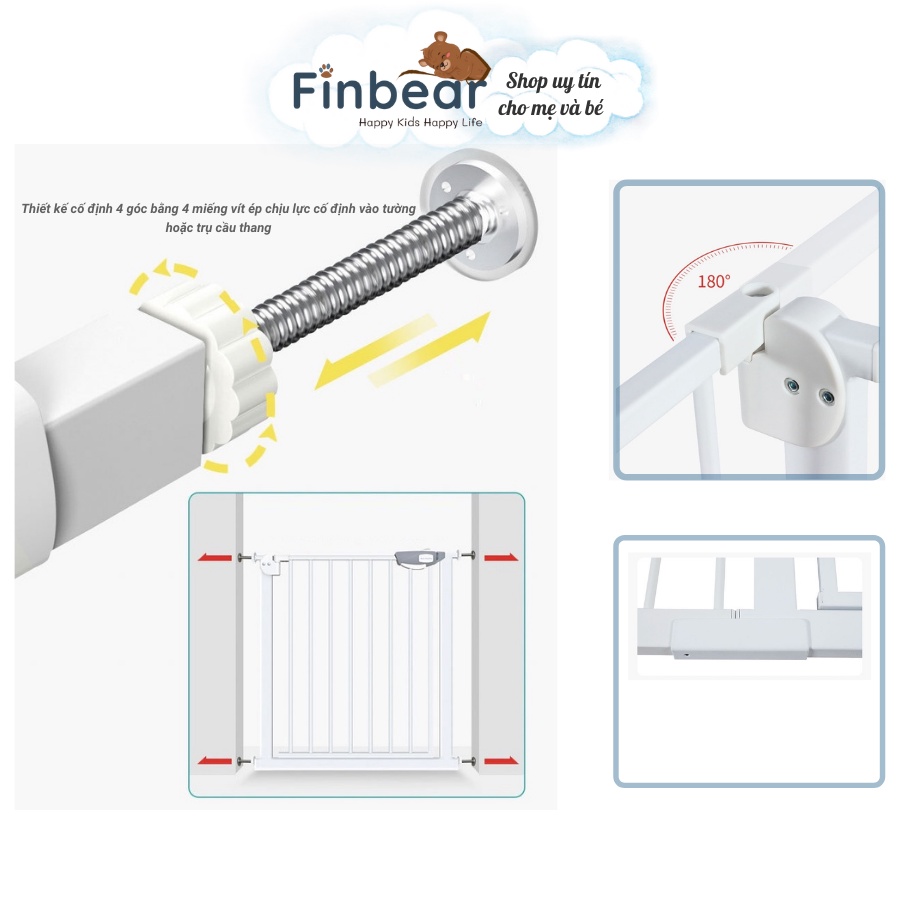 Finbear
Happy Kids Happy Life
Shop uy tín cho mẹ và bé

Thiết kế cố định 4 góc bằng 4 miếng vít ép chịu lực cố định vào tường hoặc trụ cầu thang

180°