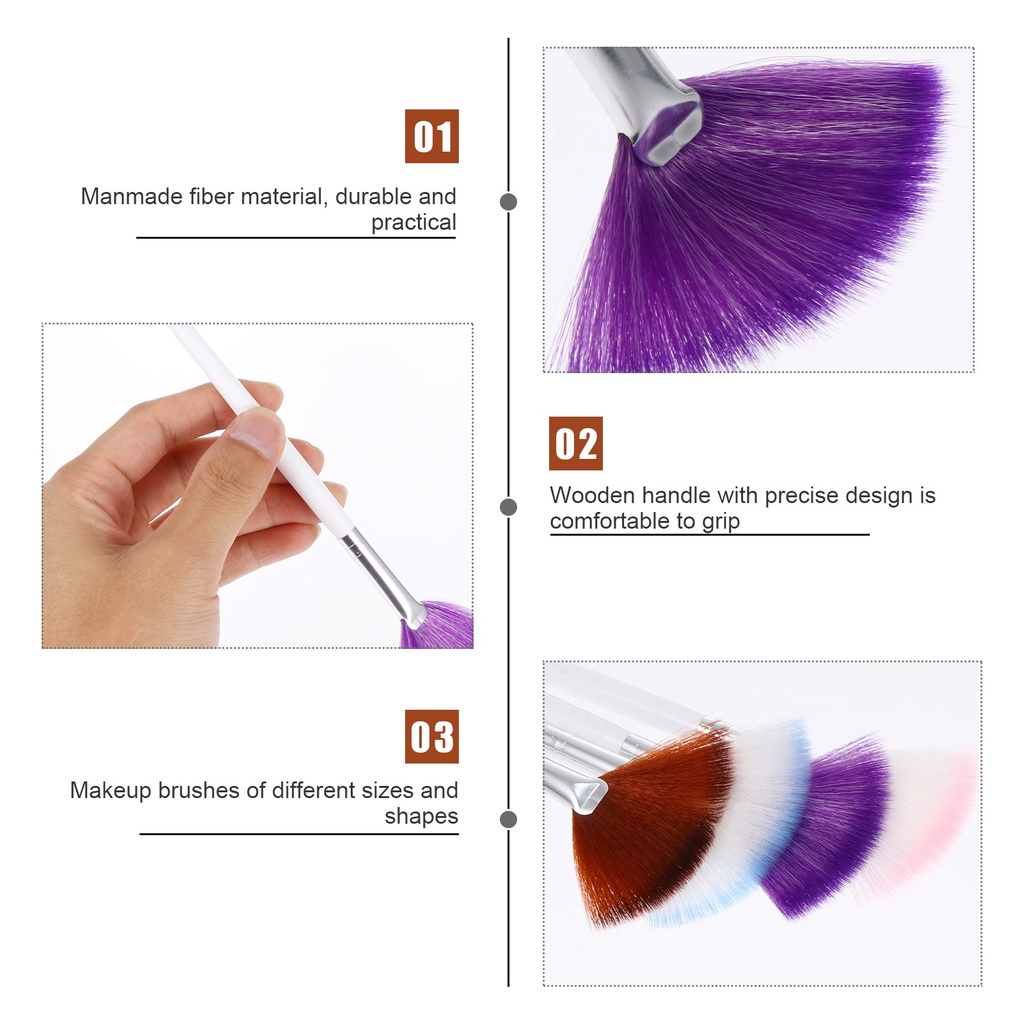 01

Manmade fiber material, durable and practical

02

Wooden handle with precise design is comfortable to grip

03

Makeup brushes of different sizes and shapes