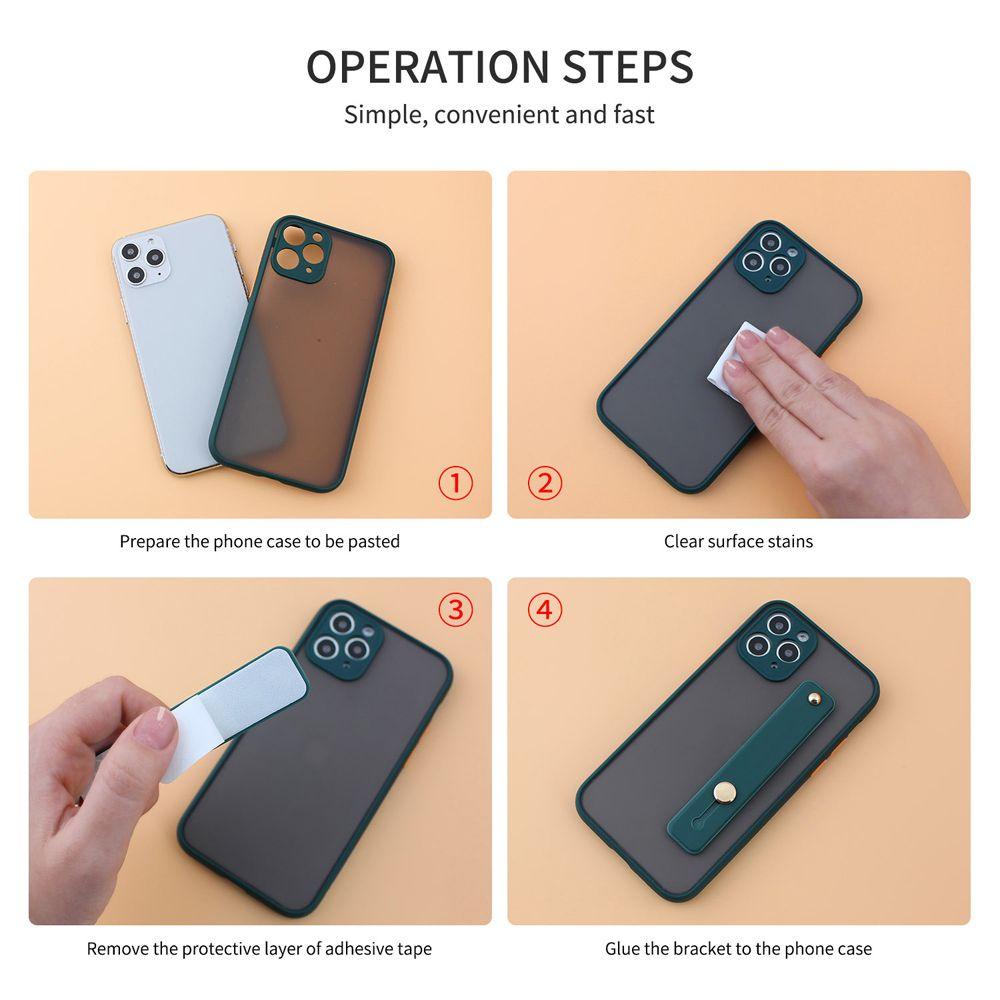 OPERATION STEPS
Simple, convenient and fast

①
Prepare the phone case to be pasted

②
Clear surface stains

③
Remove the protective layer of adhesive tape

④
Glue the bracket to the phone case