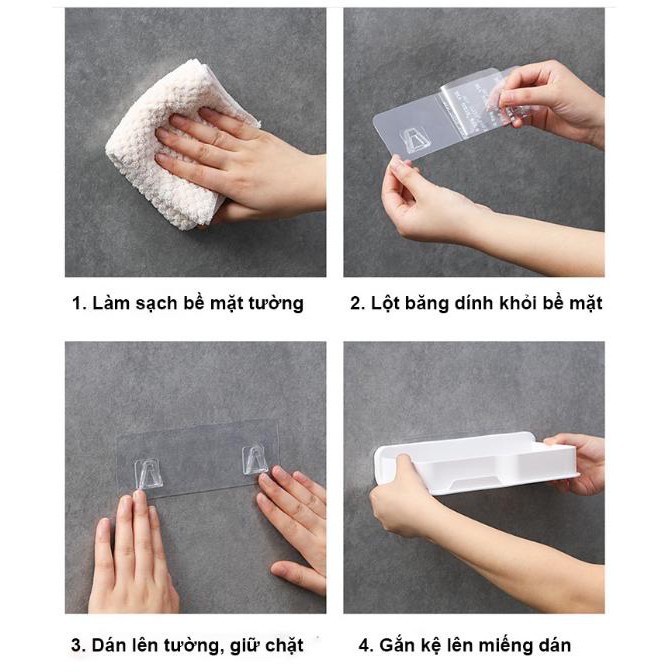 1. Làm sạch bề mặt tường

2. Lột băng dính khỏi bề mặt

3. Dán lên tường, giữ chặt

4. Gắn kệ lên miếng dán