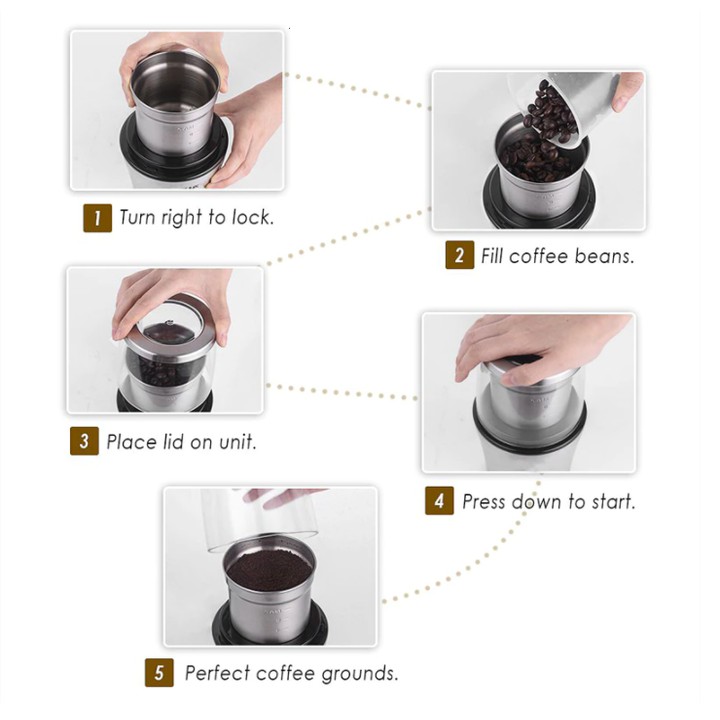 1 Turn right to lock.

2 Fill coffee beans.

3 Place lid on unit.

4 Press down to start.

5 Perfect coffee grounds.