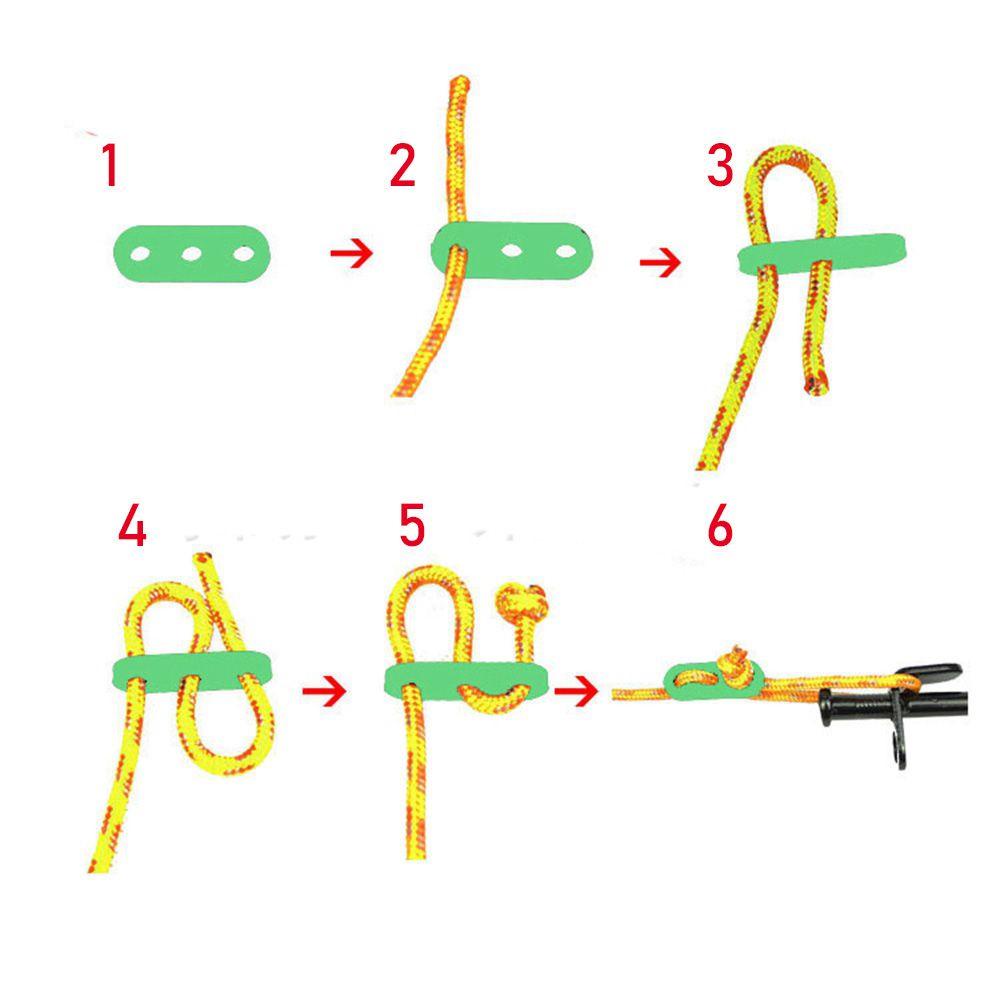 1

2

3

4

5

6