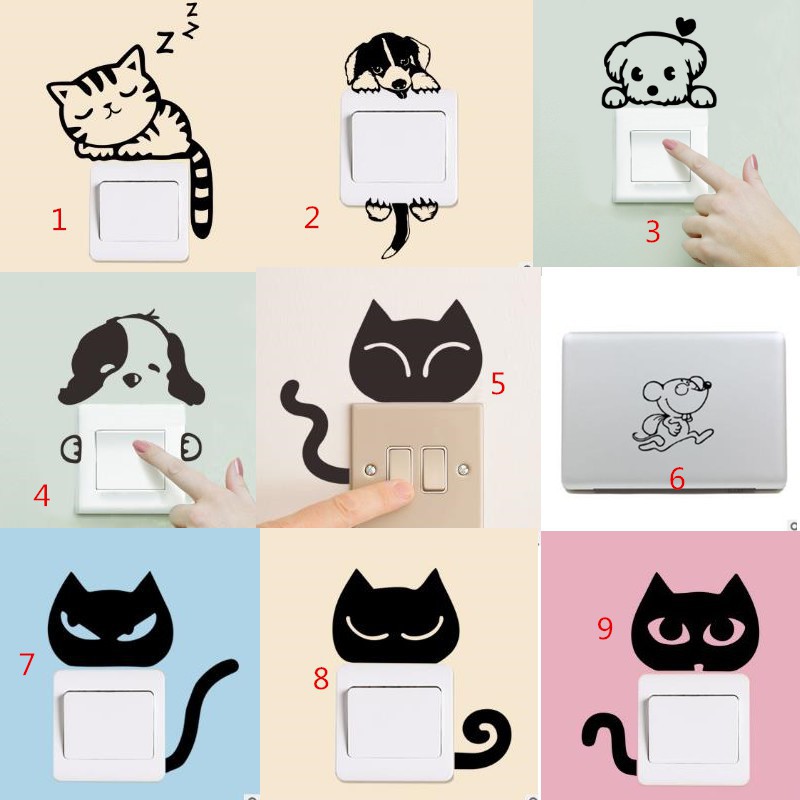 Z Z Z
1
2
3
4
5
6
7
8
9