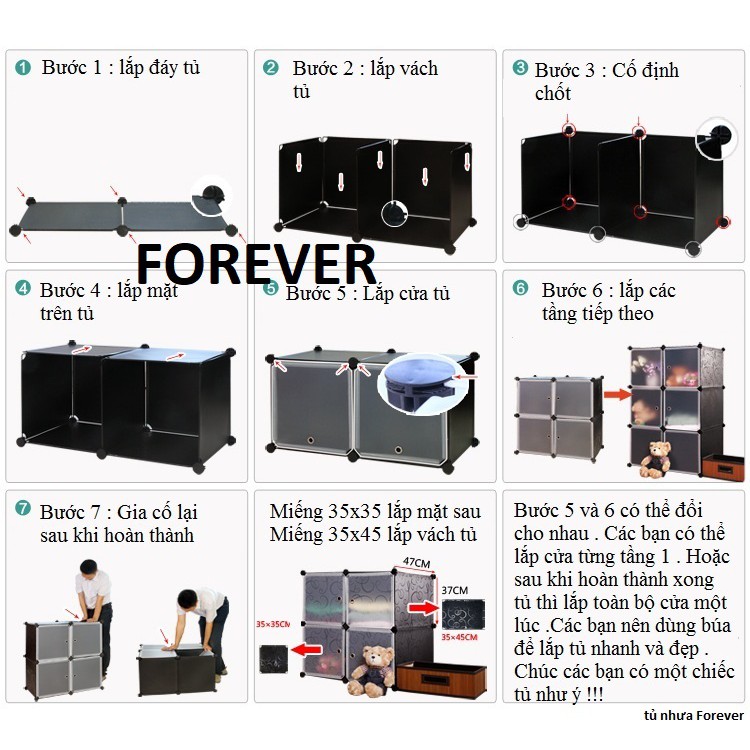 1 Bước 1 : lắp đáy tủ

2 Bước 2 : lắp vách tủ

3 Bước 3 : Cố định chốt

FOREVER

4 Bước 4 : lắp mặt trên tủ

5 Bước 5 : Lắp cửa tủ

6 Bước 6 : lắp các tầng tiếp theo

7 Bước 7 : Gia cố lại sau khi hoàn thành

Miếng 35x35 lắp mặt sau
Miếng 35x45 lắp vách tủ

47CM
37CM
35×35CM
35×45CM

Bước 5 và 6 có thể đổi cho nhau . Các bạn có thể lắp cửa từng tầng 1 . Hoặc sau khi hoàn thành xong tủ thì lắp toàn bộ cửa một lúc .Các bạn nên dùng búa để lắp tủ nhanh và đẹp . Chúc các bạn có một chiếc tủ như ý !!!

tủ nhựa Forever