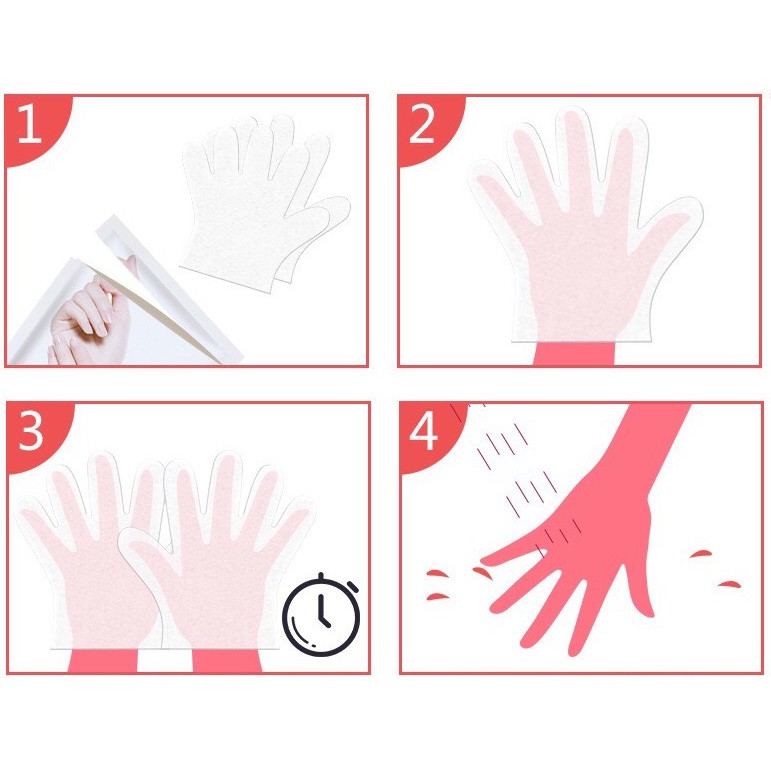 1

2

3

4