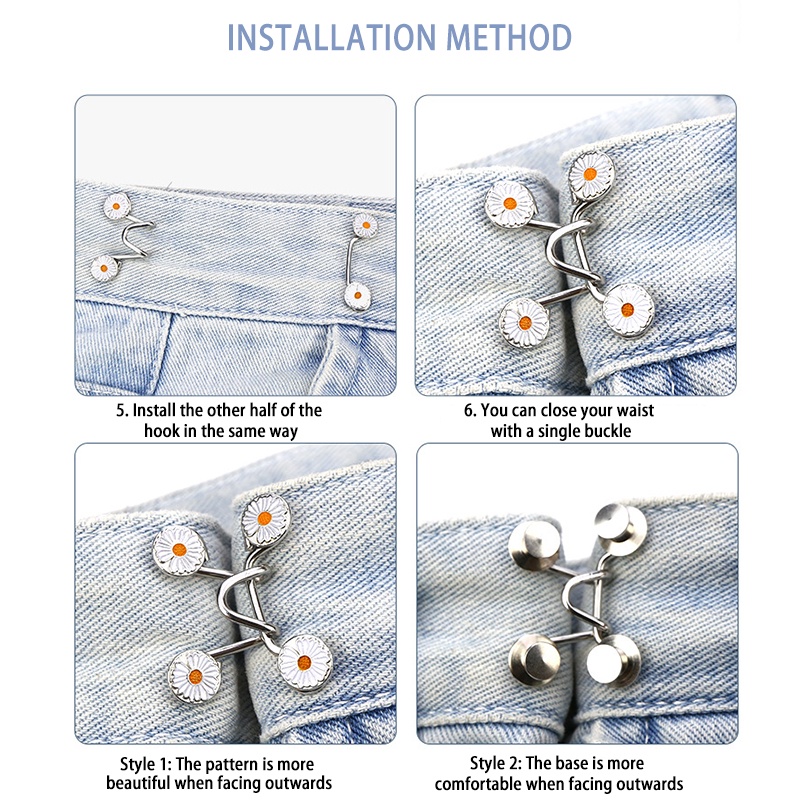 INSTALLATION METHOD

5. Install the other half of the hook in the same way

6. You can close your waist with a single buckle

Style 1: The pattern is more beautiful when facing outwards

Style 2: The base is more comfortable when facing outwards