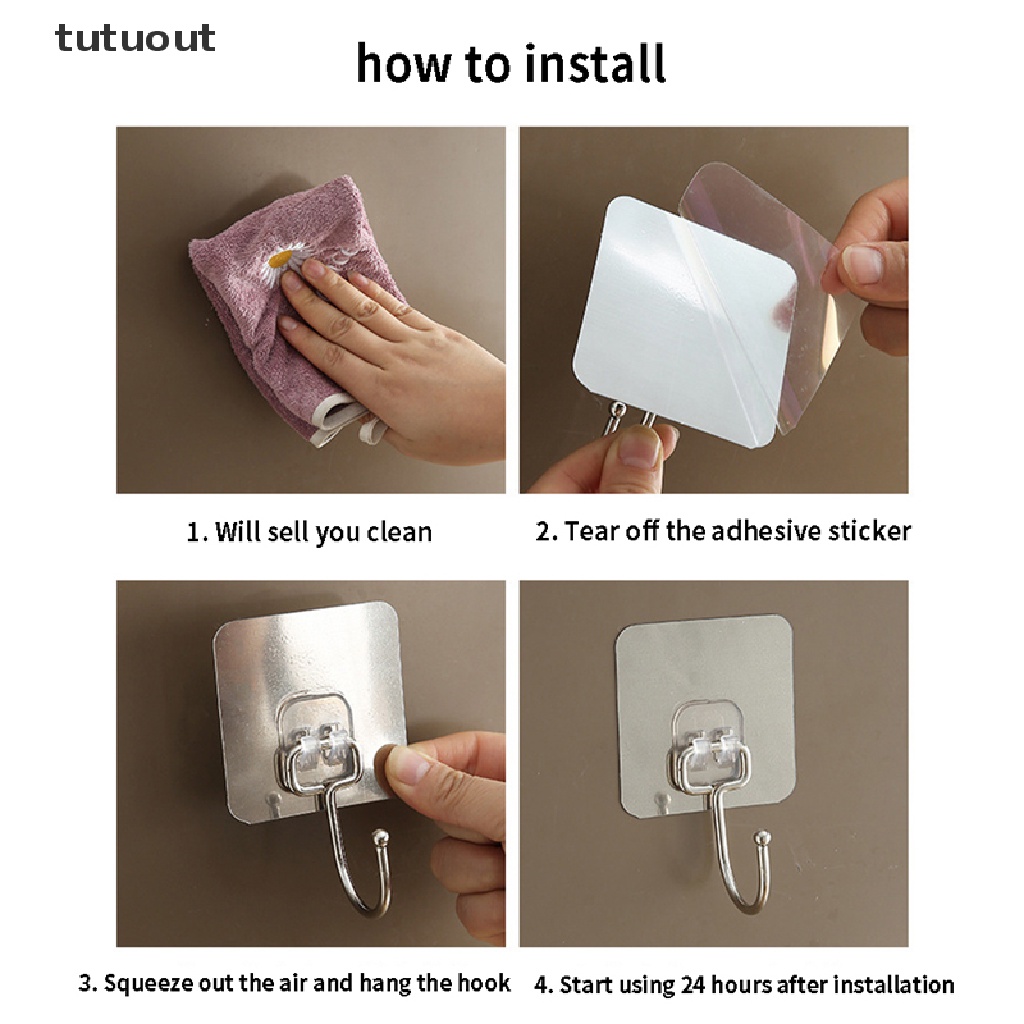 tutuout

how to install

1. Will sell you clean

2. Tear off the adhesive sticker

3. Squeeze out the air and hang the hook

4. Start using 24 hours after installation