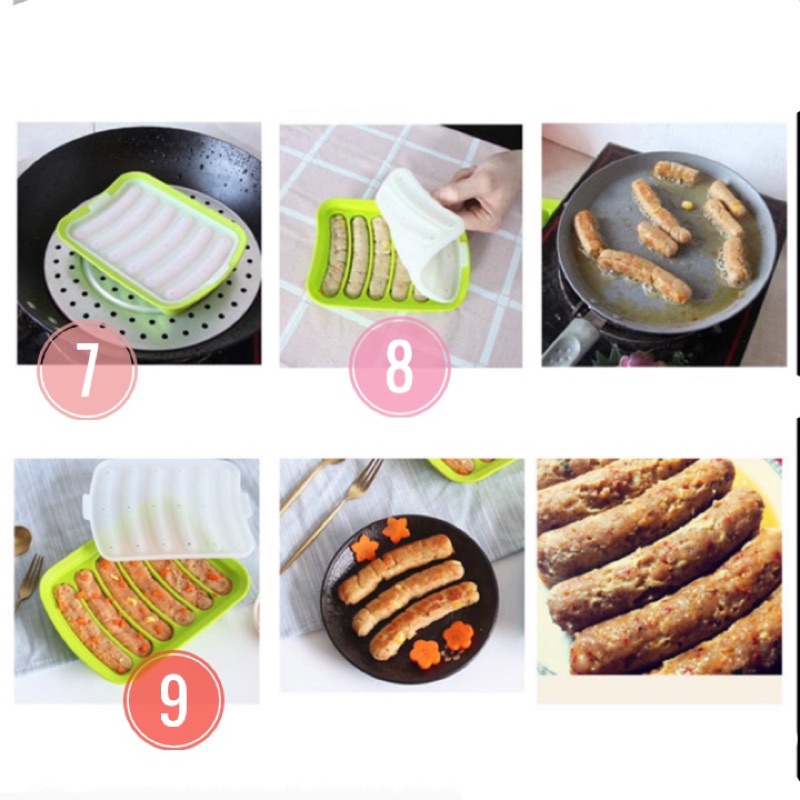 7

8

9