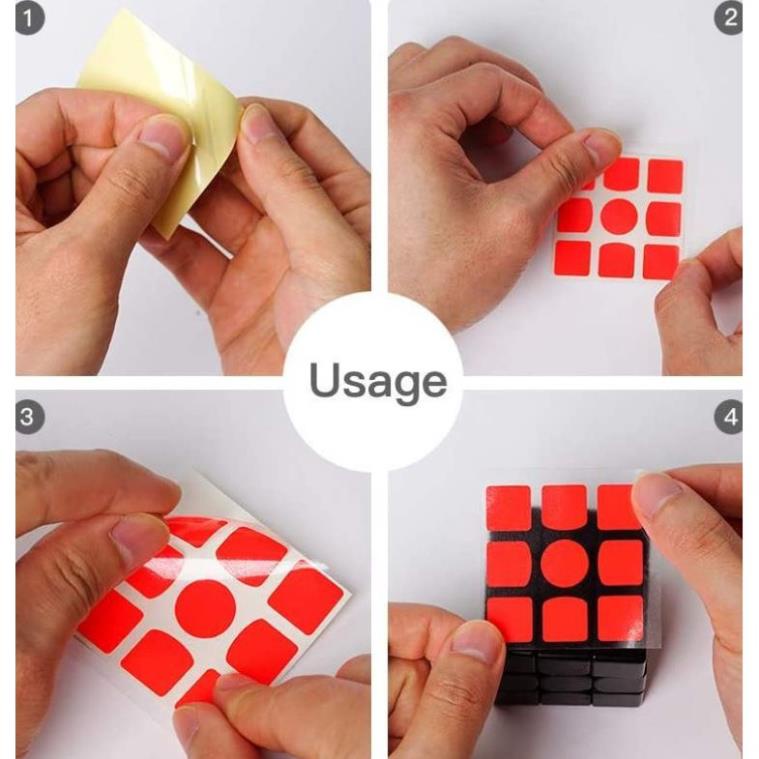 1

2

Usage

3

4