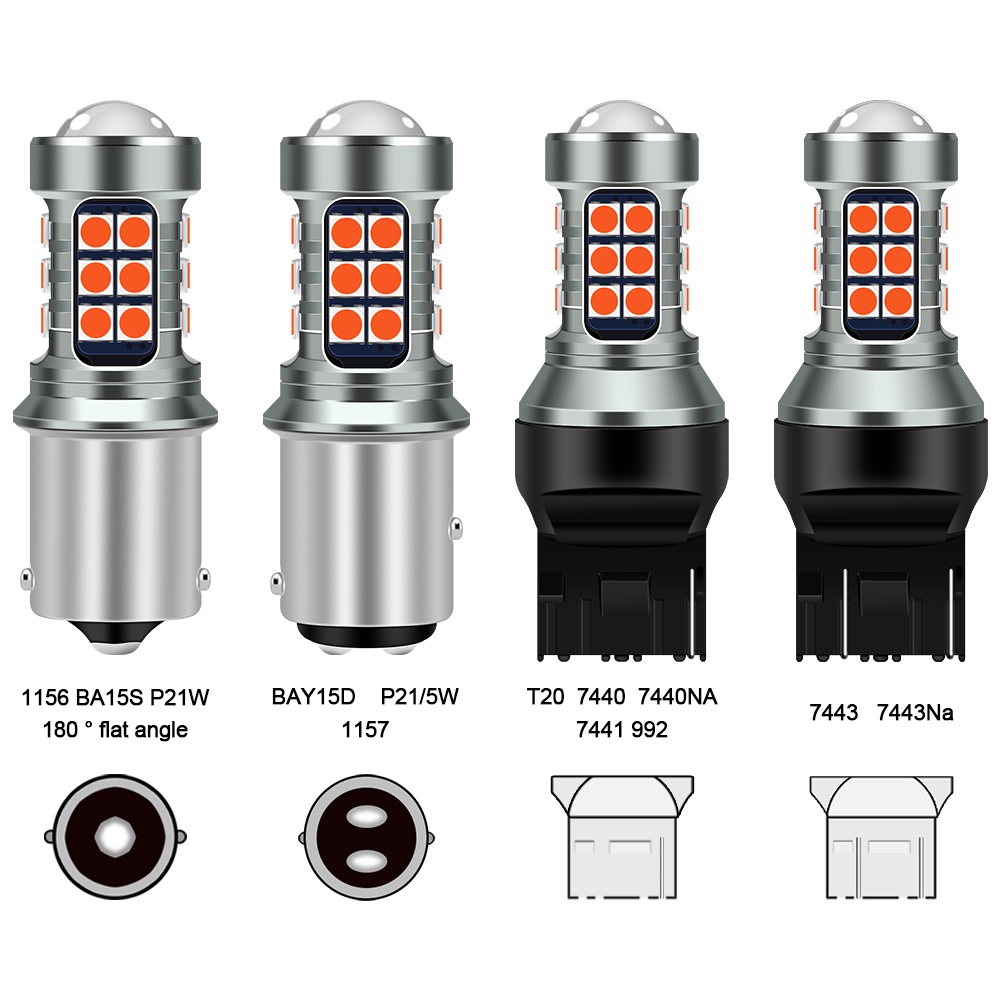 1156 BA15S P21W
180 ° flat angle

BAY15D P21/5W
1157

T20 7440 7440NA
7441 992

7443 7443Na