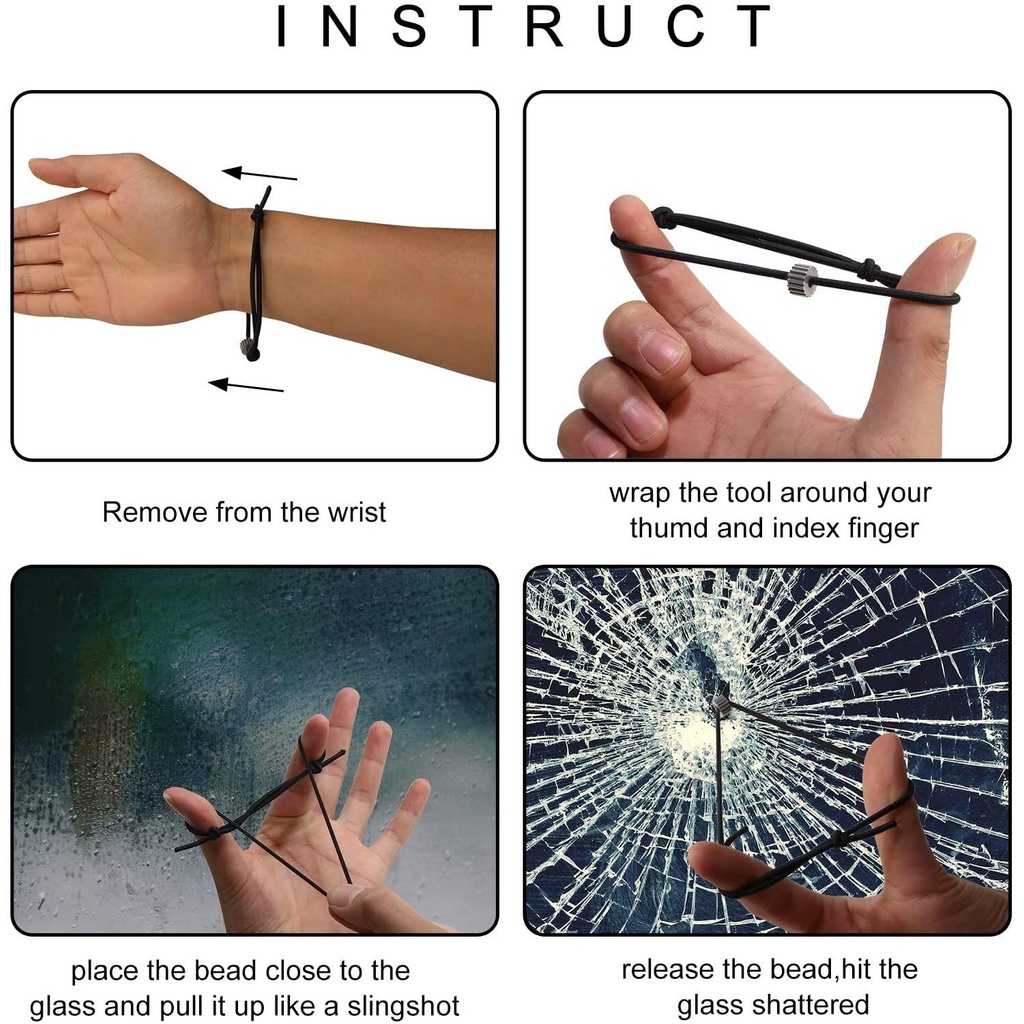 INSTRUCT

Remove from the wrist

wrap the tool around your thumd and index finger

place the bead close to the glass and pull it up like a slingshot

release the bead,hit the glass shattered