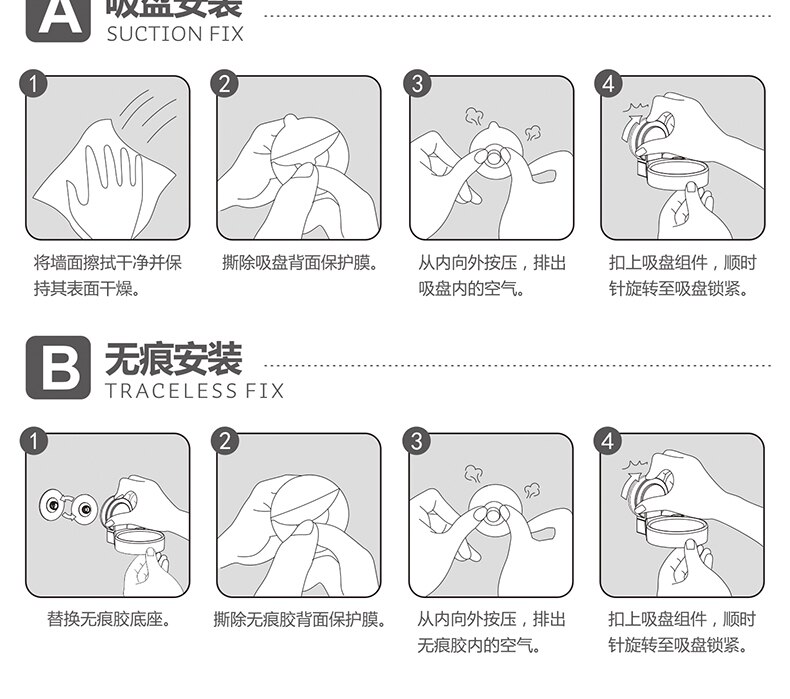 A 吸盘安装
SUCTION FIX

1
将墙面擦拭干净并保持其表面干燥。

2
撕除吸盘背面保护膜。

3
从内向外按压，排出吸盘内的空气。

4
扣上吸盘组件，顺时针旋转至吸盘锁紧。

B 无痕安装
TRACELESS FIX

1
替换无痕胶底座。

2
撕除无痕胶背面保护膜。

3
从内向外按压，排出无痕胶内的空气。

4
扣上吸盘组件，顺时针旋转至吸盘锁紧。