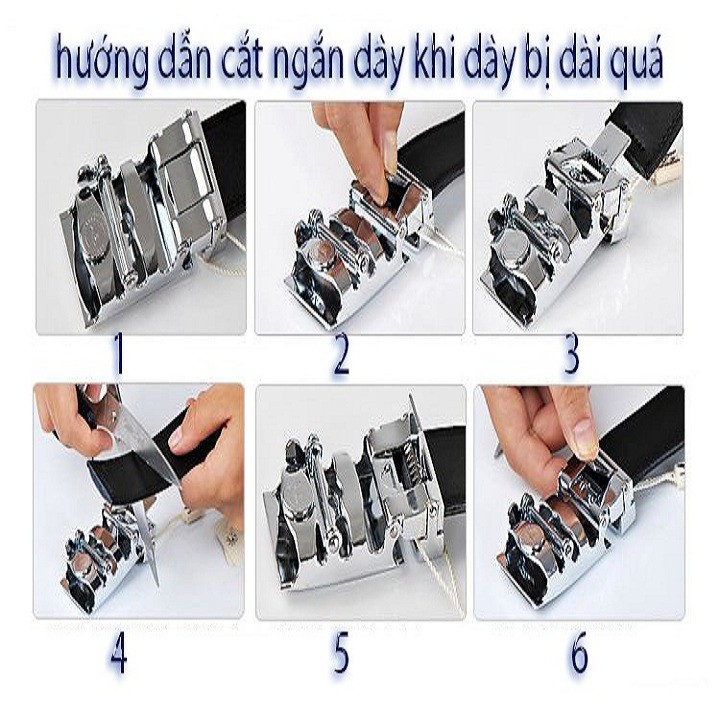 hướng dẫn cắt ngắn dây khi dây bị dài quá

1

2

3

4

5

6