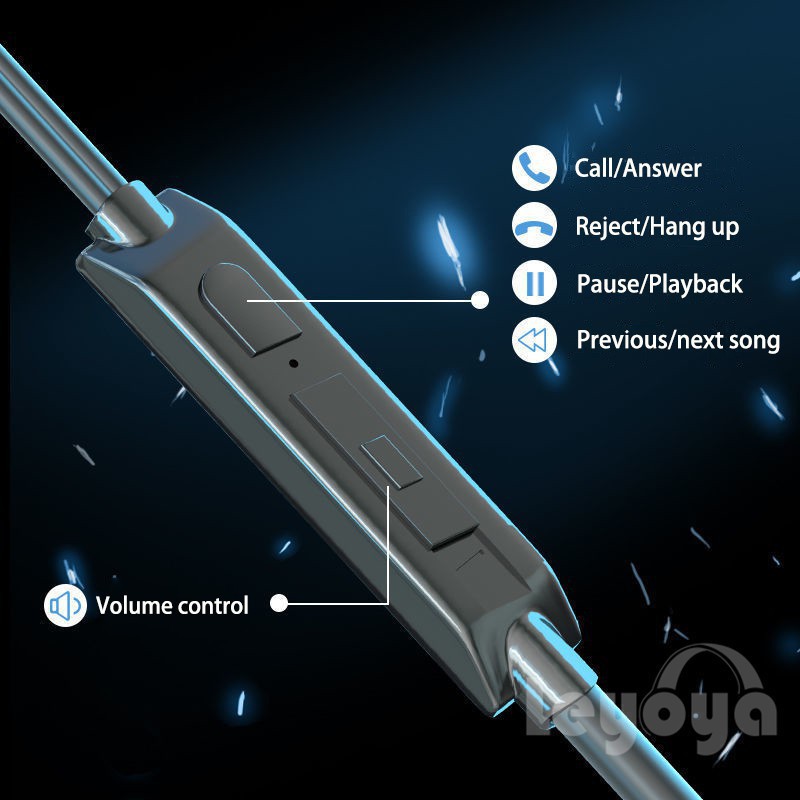 Call/Answer
Reject/Hang up
Pause/Playback
Previous/next song
Volume control
leyoya