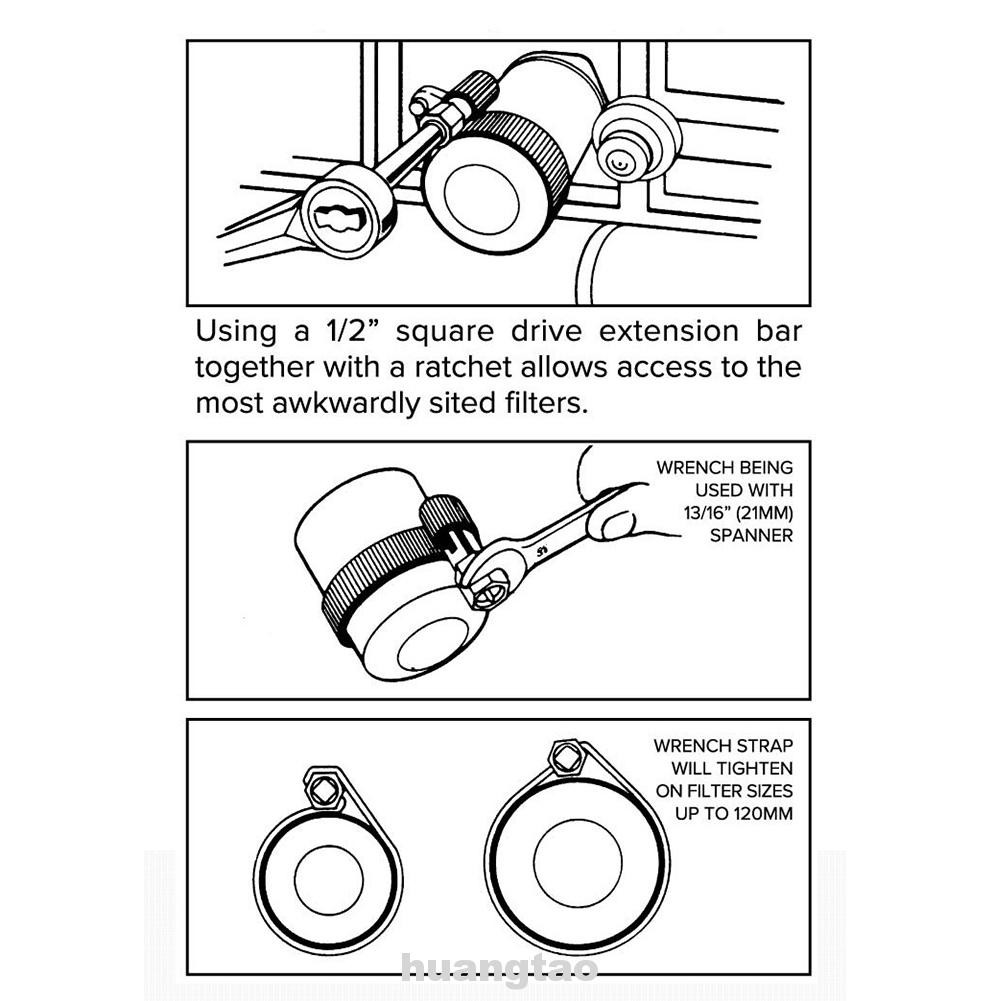 Using a 1/2" square drive extension bar together with a ratchet allows access to the most awkwardly sited filters.

WRENCH BEING USED WITH 13/16" (21MM) SPANNER

WRENCH STRAP WILL TIGHTEN ON FILTER SIZES UP TO 120MM

huangtao