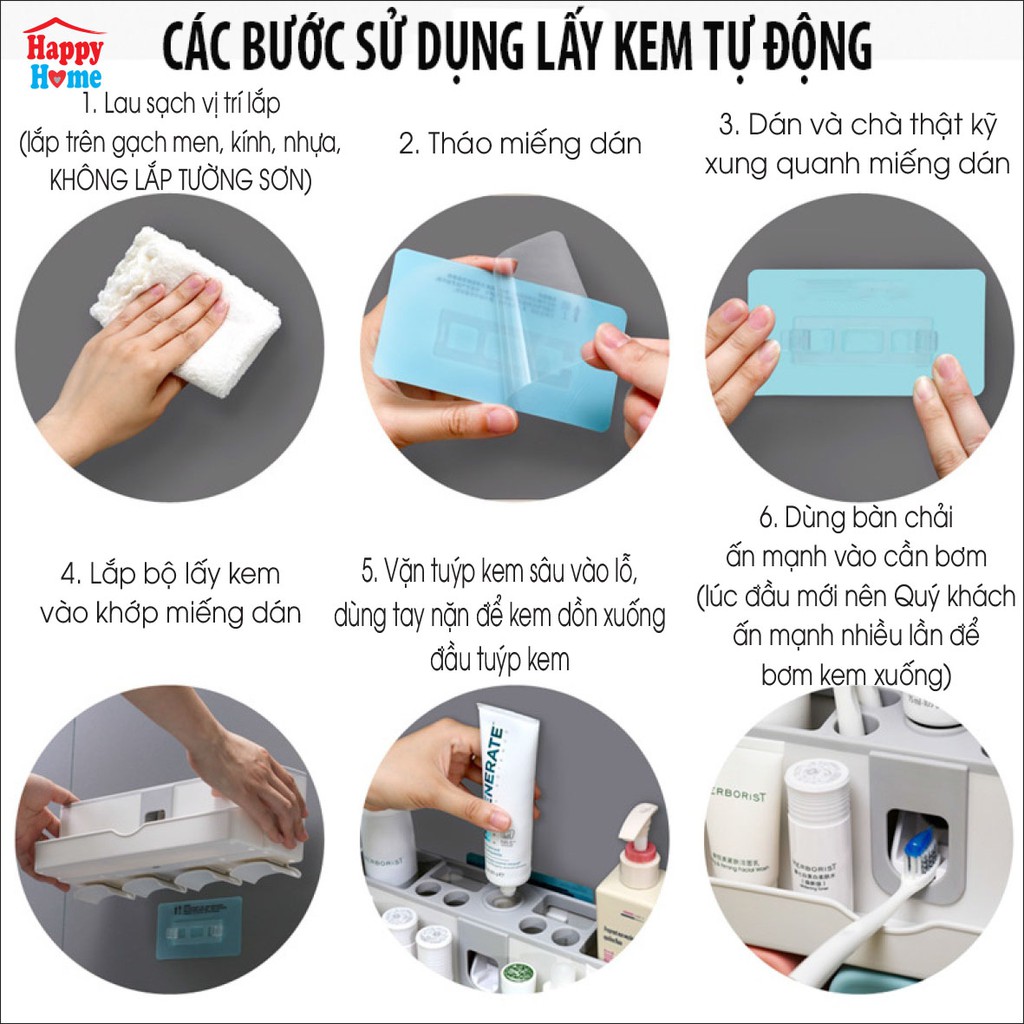 Happy Home

CÁC BƯỚC SỬ DỤNG LẤY KEM TỰ ĐỘNG

1. Lau sạch vị trí lắp (lắp trên gạch men, kính, nhựa, KHÔNG LẮP TƯỜNG SƠN)

2. Tháo miếng dán

3. Dán và chà thật kỹ xung quanh miếng dán

4. Lắp bộ lấy kem vào khớp miếng dán

5. Vặn tuýp kem sâu vào lỗ, dùng tay nặn để kem dồn xuống đầu tuýp kem

6. Dùng bàn chải ấn mạnh vào cần bơm (lúc đầu mới nên Quý khách ấn mạnh nhiều lần để bơm kem xuống)

NERATE

ERBORIST

ERBORIST

ERBORIST