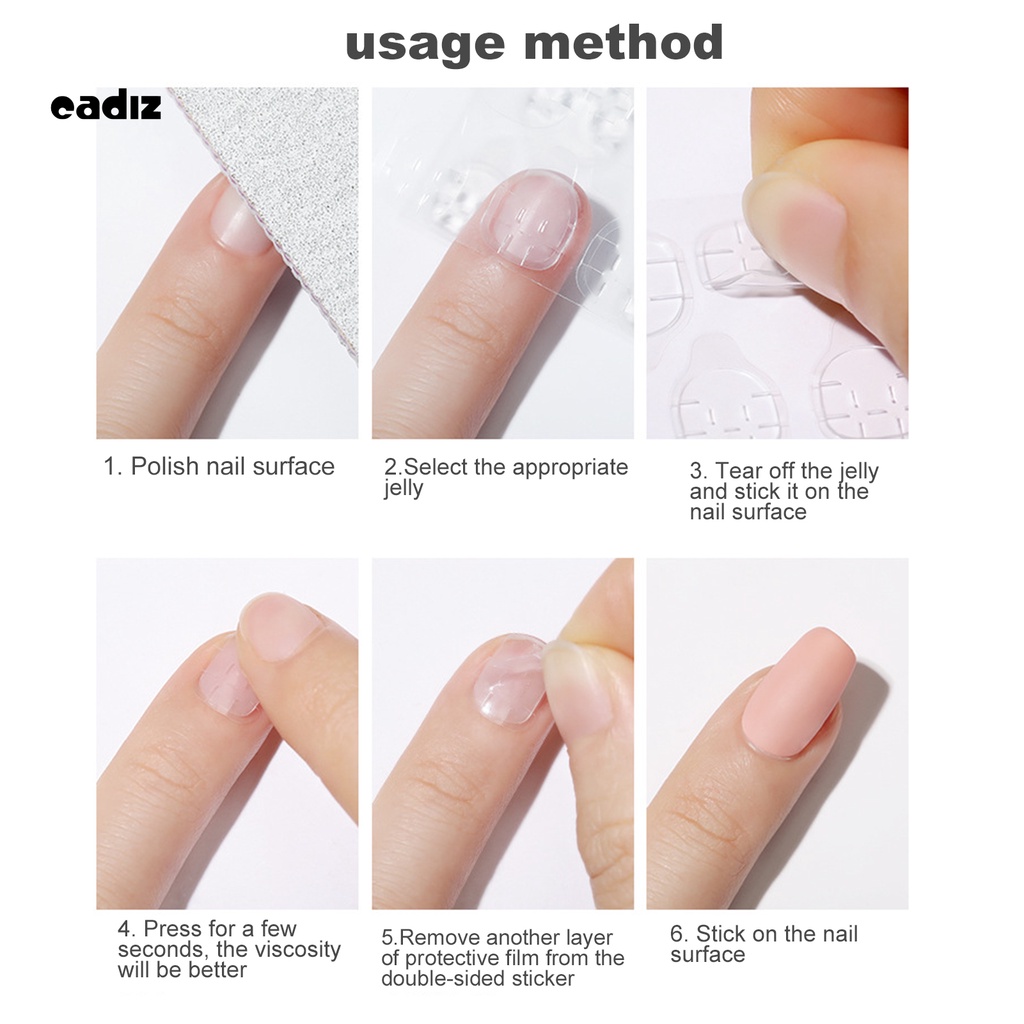 usage method

eadiz

1. Polish nail surface

2.Select the appropriate jelly

3. Tear off the jelly and stick it on the nail surface

4. Press for a few seconds, the viscosity will be better

5.Remove another layer of protective film from the double-sided sticker

6. Stick on the nail surface