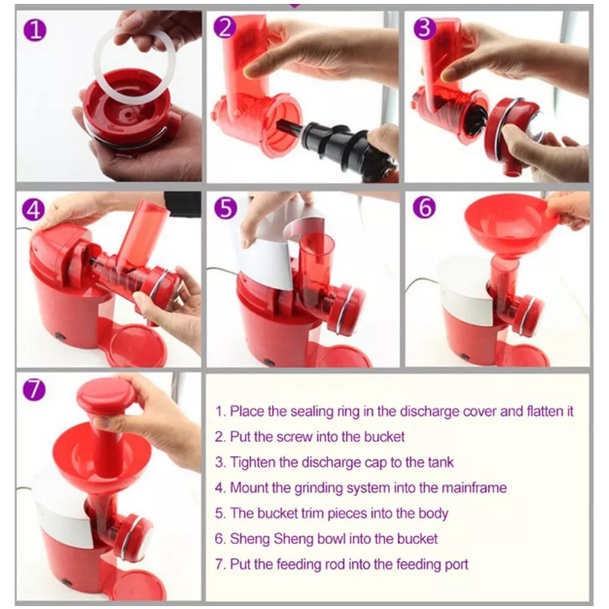 1

2

3

4

5

6

7

1. Place the sealing ring in the discharge cover and flatten it
2. Put the screw into the bucket
3. Tighten the discharge cap to the tank
4. Mount the grinding system into the mainframe
5. The bucket trim pieces into the body
6. Sheng Sheng bowl into the bucket
7. Put the feeding rod into the feeding port